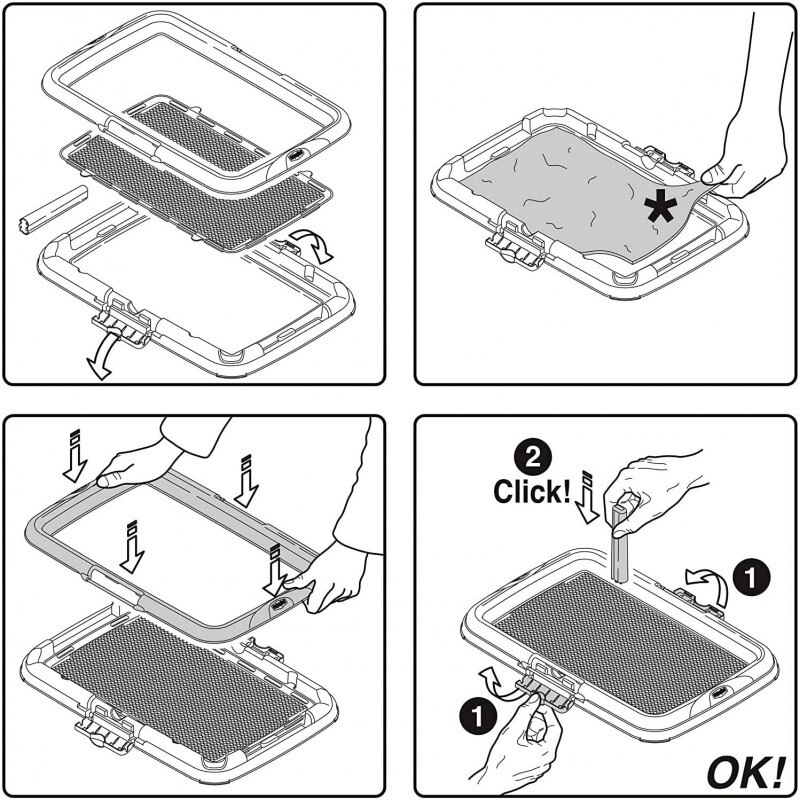 *

2
Click!
1
1
OK!