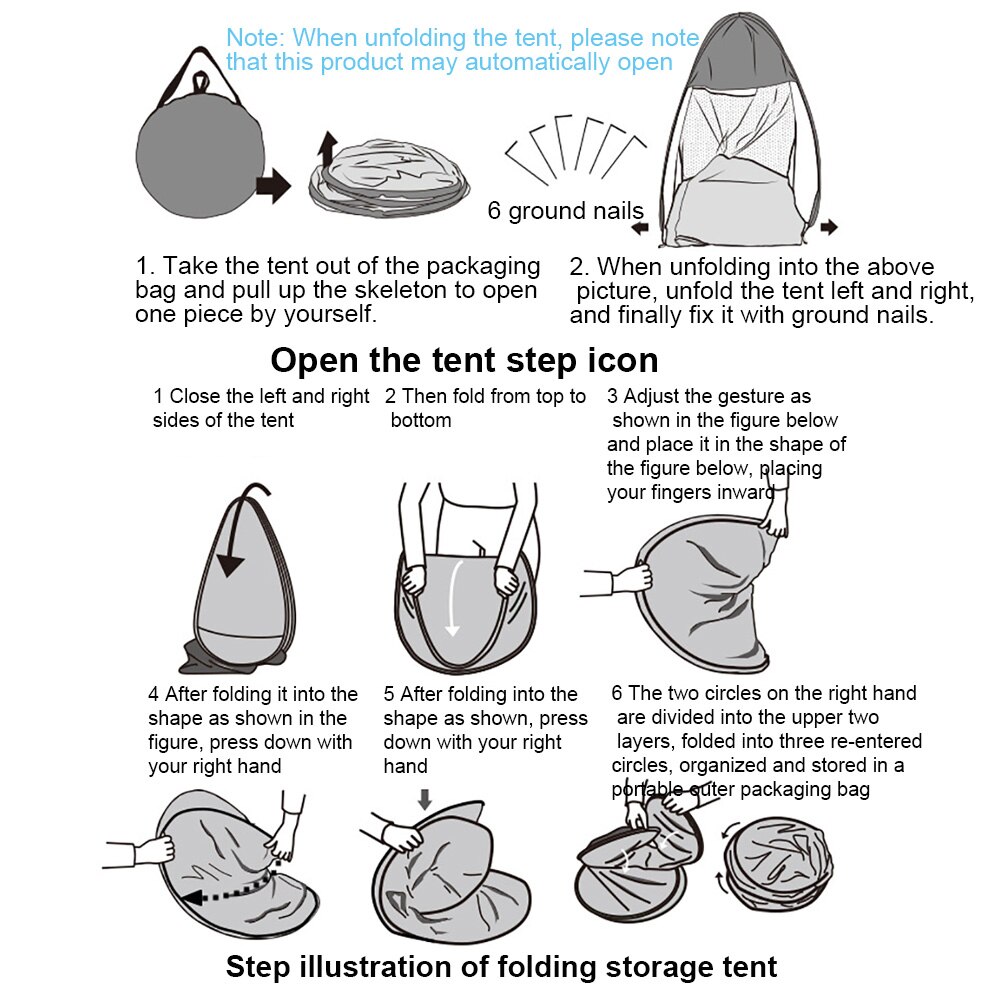 Note: When unfolding the tent, please note that this product may automatically open

6 ground nails

1. Take the tent out of the packaging bag and pull up the skeleton to open one piece by yourself.

2. When unfolding into the above picture, unfold the tent left and right, and finally fix it with ground nails.

Open the tent step icon

1 Close the left and right sides of the tent

2 Then fold from top to bottom

3 Adjust the gesture as shown in the figure below and place it in the shape of the figure below, placing your fingers inward

4 After folding it into the shape as shown in the figure, press down with your right hand

5 After folding into the shape as shown, press down with your right hand

6 The two circles on the right hand are divided into the upper two layers, folded into three re-entered circles, organized and stored in a portable outer packaging bag

Step illustration of folding storage tent