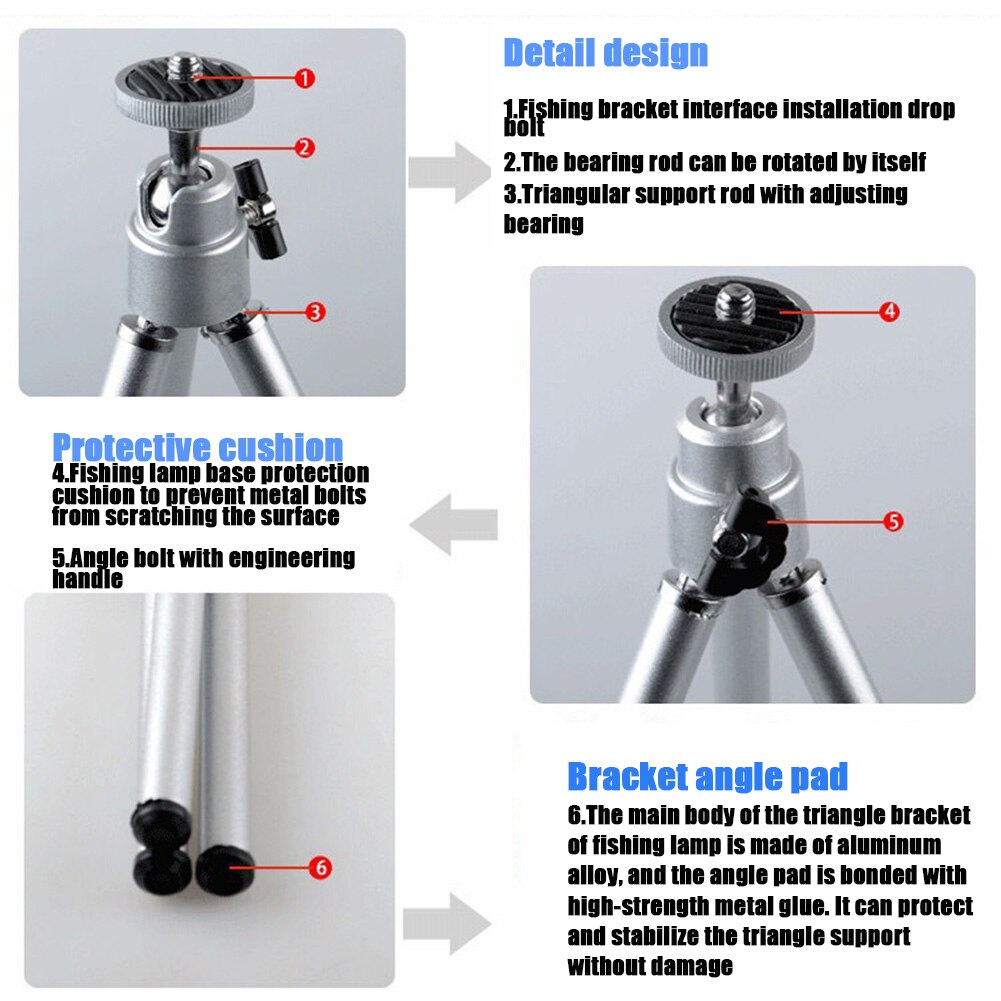 1

2

3

Detail design

1.Fishing bracket interface installation drop bolt
2.The bearing rod can be rotated by itself
3.Triangular support rod with adjusting bearing

4

5

Protective cushion
4.Fishing lamp base protection cushion to prevent metal bolts from scratching the surface

5.Angle bolt with engineering handle

6

Bracket angle pad
6.The main body of the triangle bracket of fishing lamp is made of aluminum alloy, and the angle pad is bonded with high-strength metal glue. It can protect and stabilize the triangle support without damage