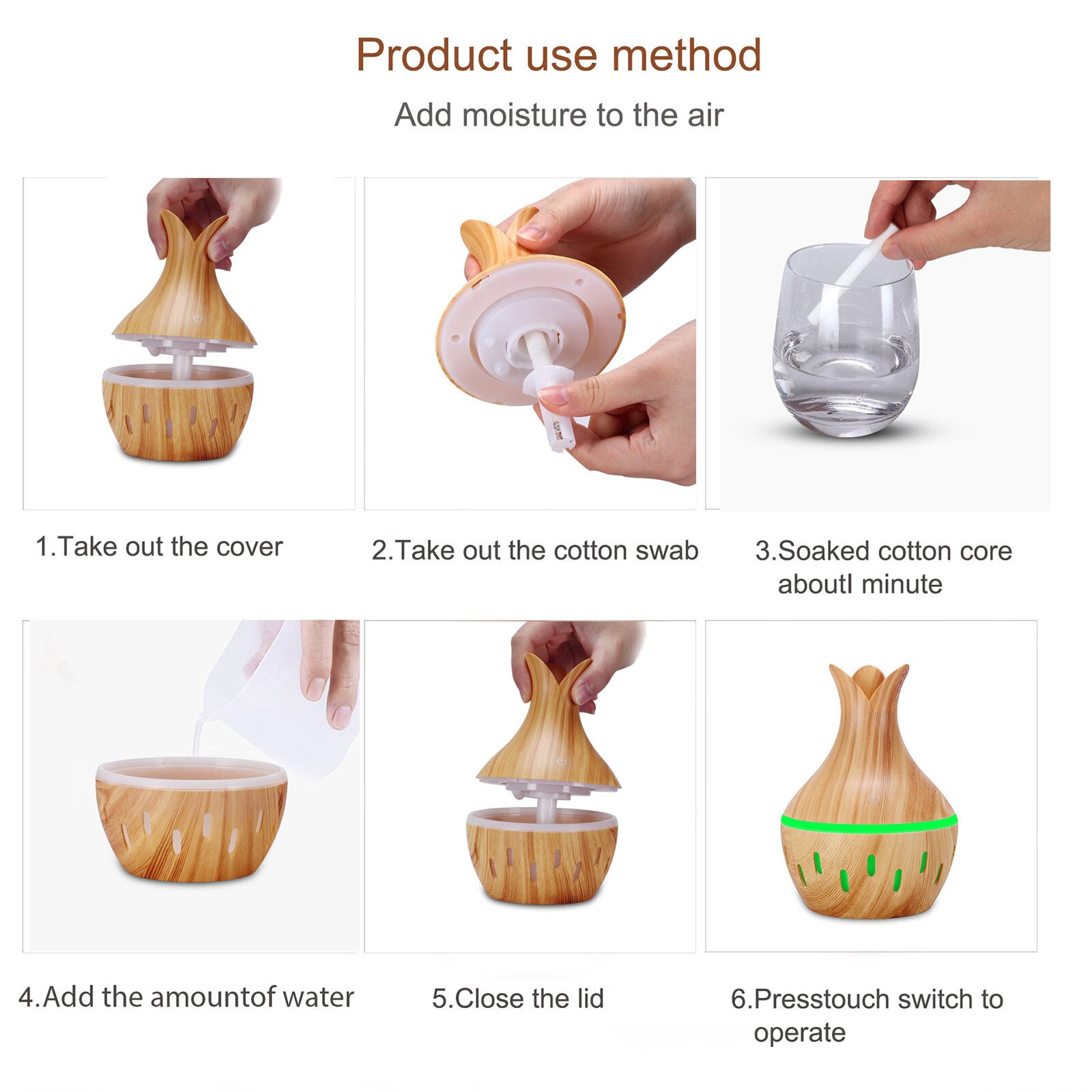 Product use method

Add moisture to the air

1.Take out the cover

2.Take out the cotton swab

3.Soaked cotton core aboutl minute

4.Add the amountof water

5.Close the lid

6.Presstouch switch to operate