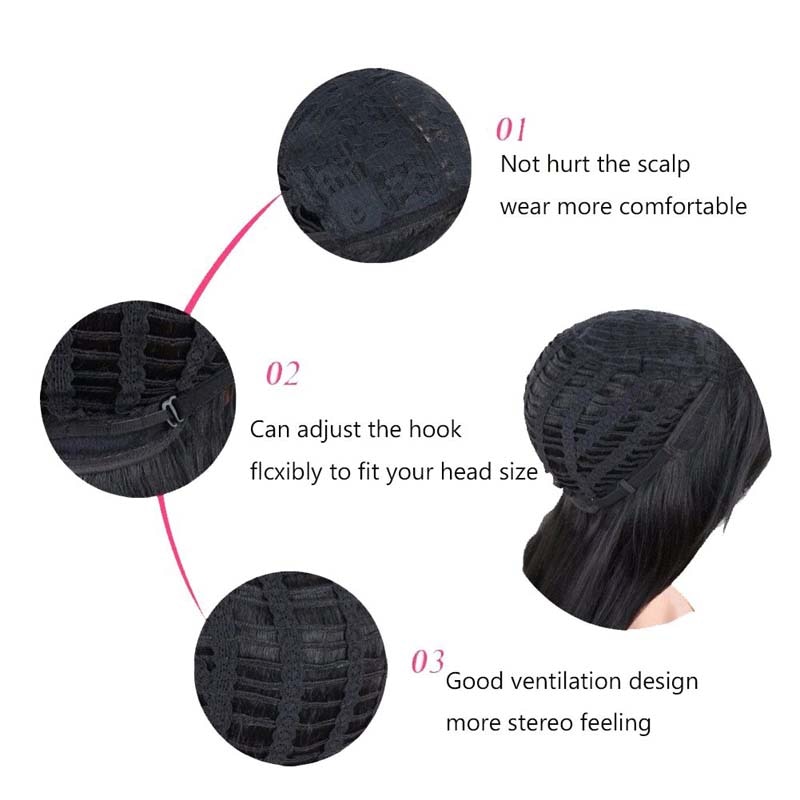 01
Not hurt the scalp
wear more comfortable

02
Can adjust the hook
flcxibly to fit your head size

03
Good ventilation design
more stereo feeling