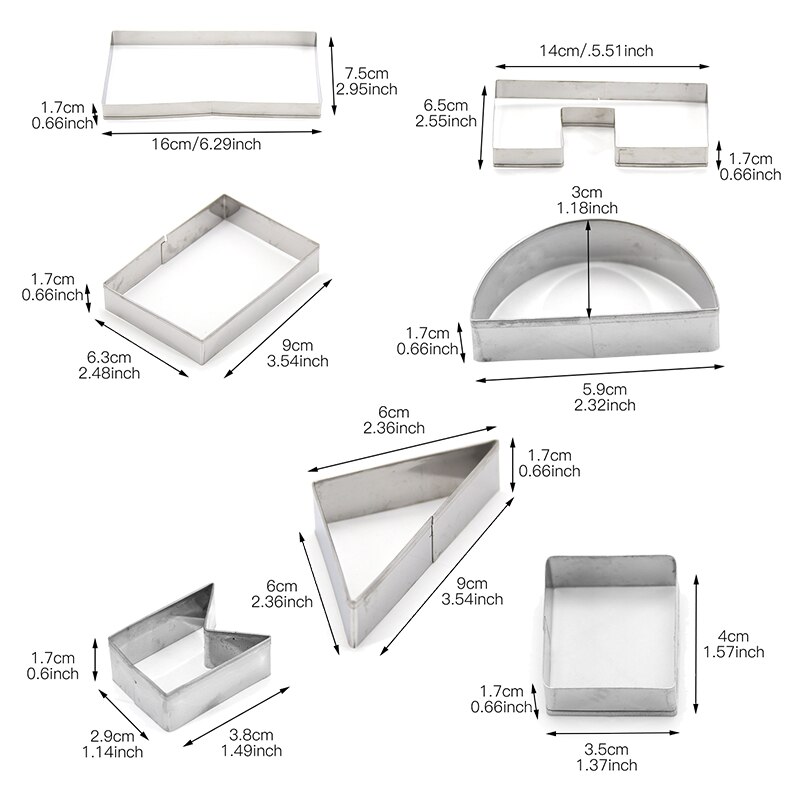 7.5cm
2.95inch
1.7cm
0.66inch
16cm/6.29inch

14cm/.5.51inch
6.5cm
2.55inch
1.7cm
0.66inch

1.7cm
0.66inch
6.3cm
2.48inch
9cm
3.54inch

3cm
1.18inch
1.7cm
0.66inch
5.9cm
2.32inch

6cm
2.36inch
1.7cm
0.66inch
6cm
2.36inch
9cm
3.54inch

1.7cm
0.6inch
2.9cm
1.14inch
3.8cm
1.49inch

4cm
1.57inch
1.7cm
0.66inch
3.5cm
1.37inch