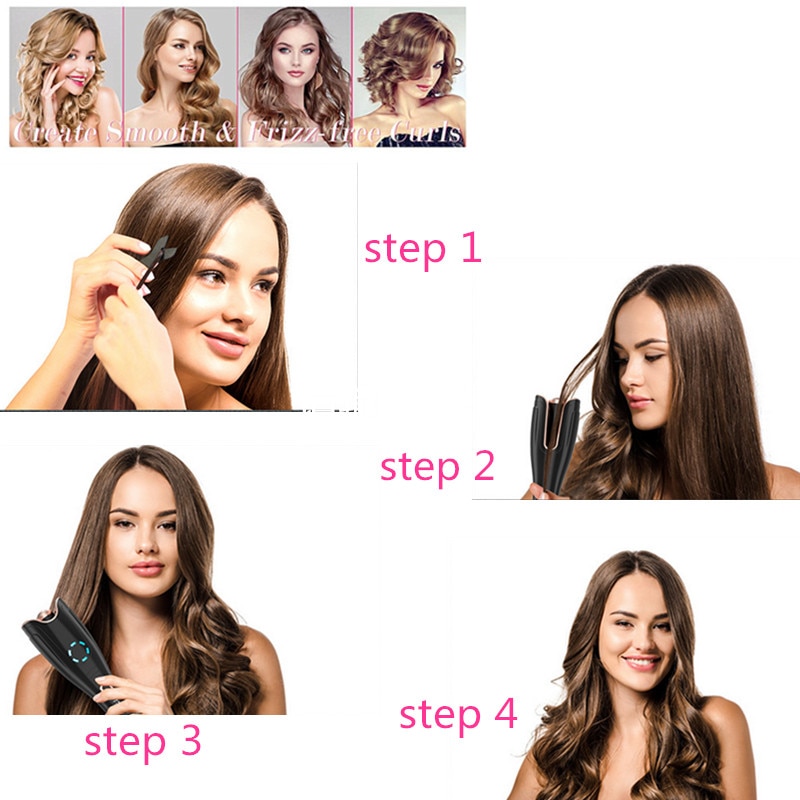 Create Smooth & Frizz-free Curls

step 1

step 2

step 3

step 4