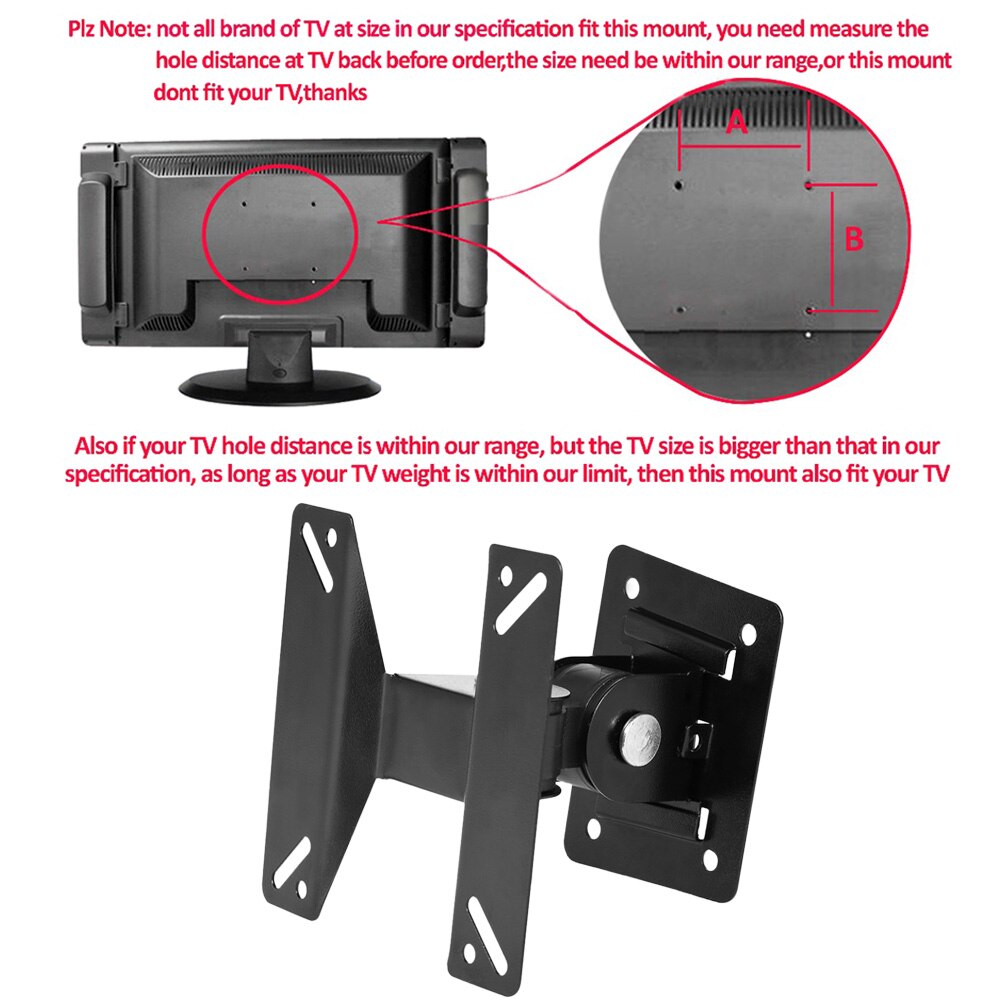 Plz Note: not all brand of TV at size in our specification fit this mount, you need measure the hole distance at TV back before order,the size need be within our range,or this mount dont fit your TV,thanks

A

B

Also if your TV hole distance is within our range, but the TV size is bigger than that in our specification, as long as your TV weight is within our limit, then this mount also fit your TV