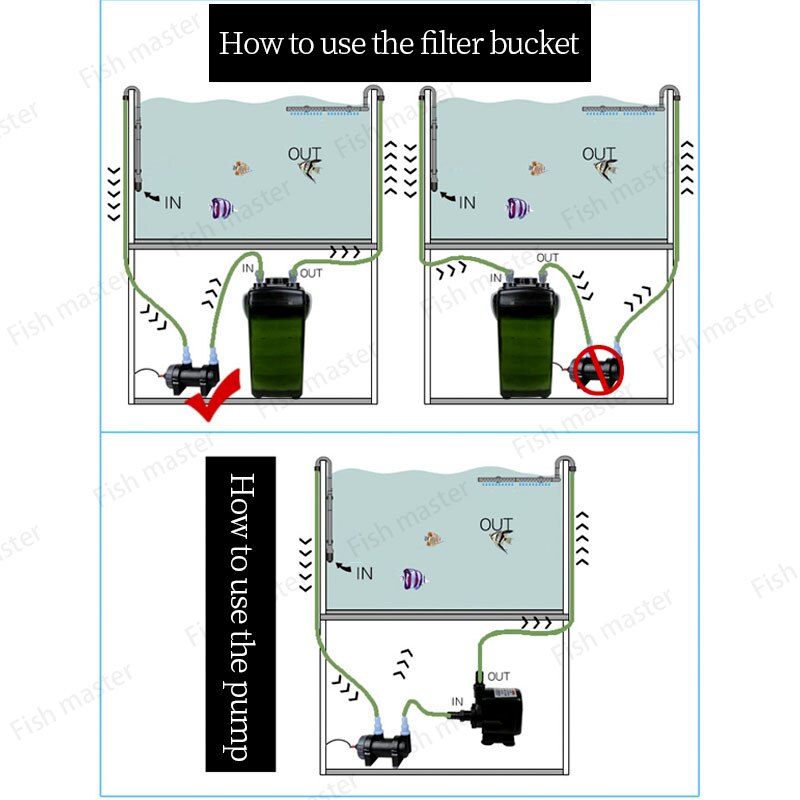 How to use the filter bucket

OUT
IN
IN
OUT

OUT
IN
IN
OUT

How to use the pump

OUT
IN
OUT
IN

Fish master