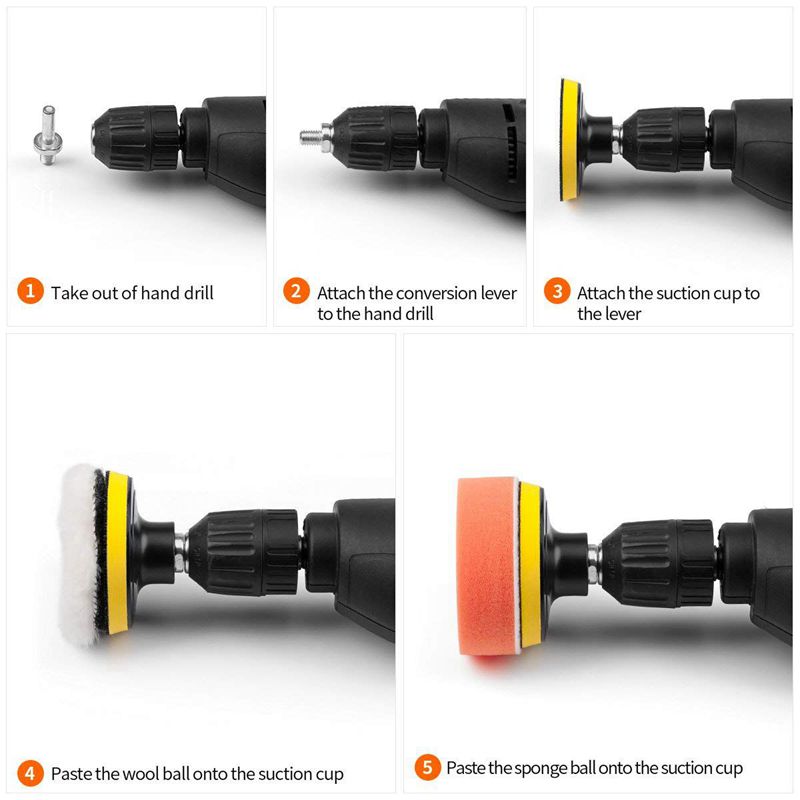 1 Take out of hand drill

2 Attach the conversion lever to the hand drill

3 Attach the suction cup to the lever

4 Paste the wool ball onto the suction cup

5 Paste the sponge ball onto the suction cup