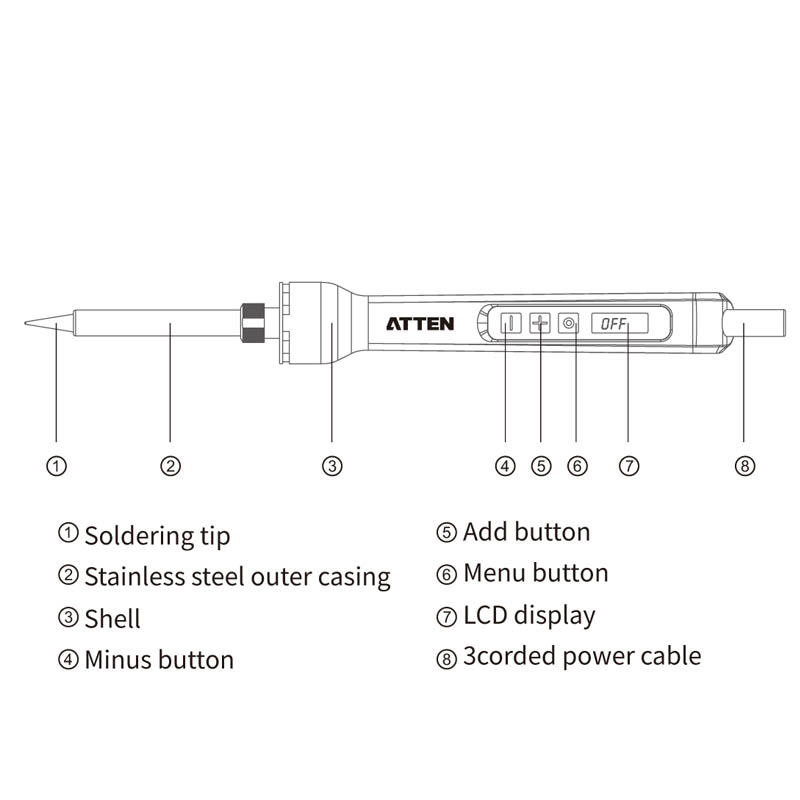 ATTEN
OFF

① ② ③ ④ ⑤ ⑥ ⑦ ⑧

① Soldering tip
② Stainless steel outer casing
③ Shell
④ Minus button

⑤ Add button
⑥ Menu button
⑦ LCD display
⑧ 3corded power cable