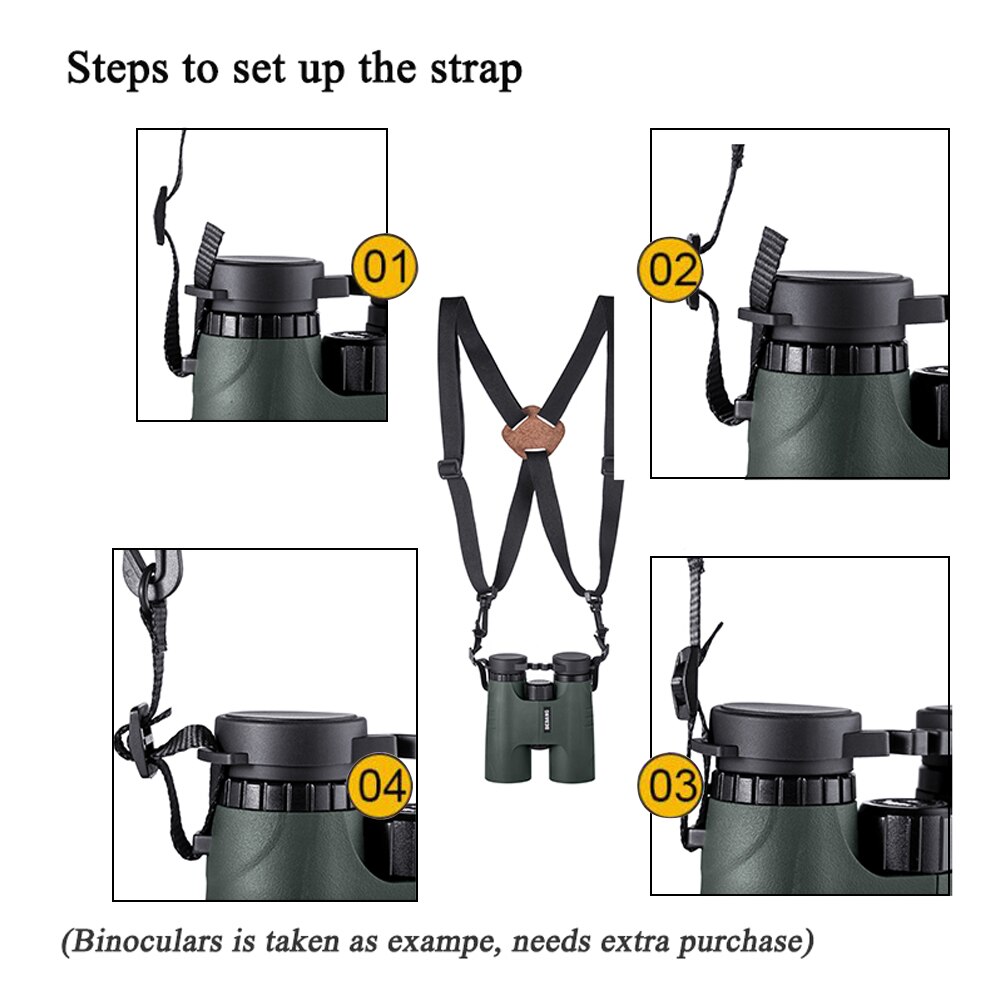 Steps to set up the strap

01

02

04

03

(Binoculars is taken as exampe, needs extra purchase)