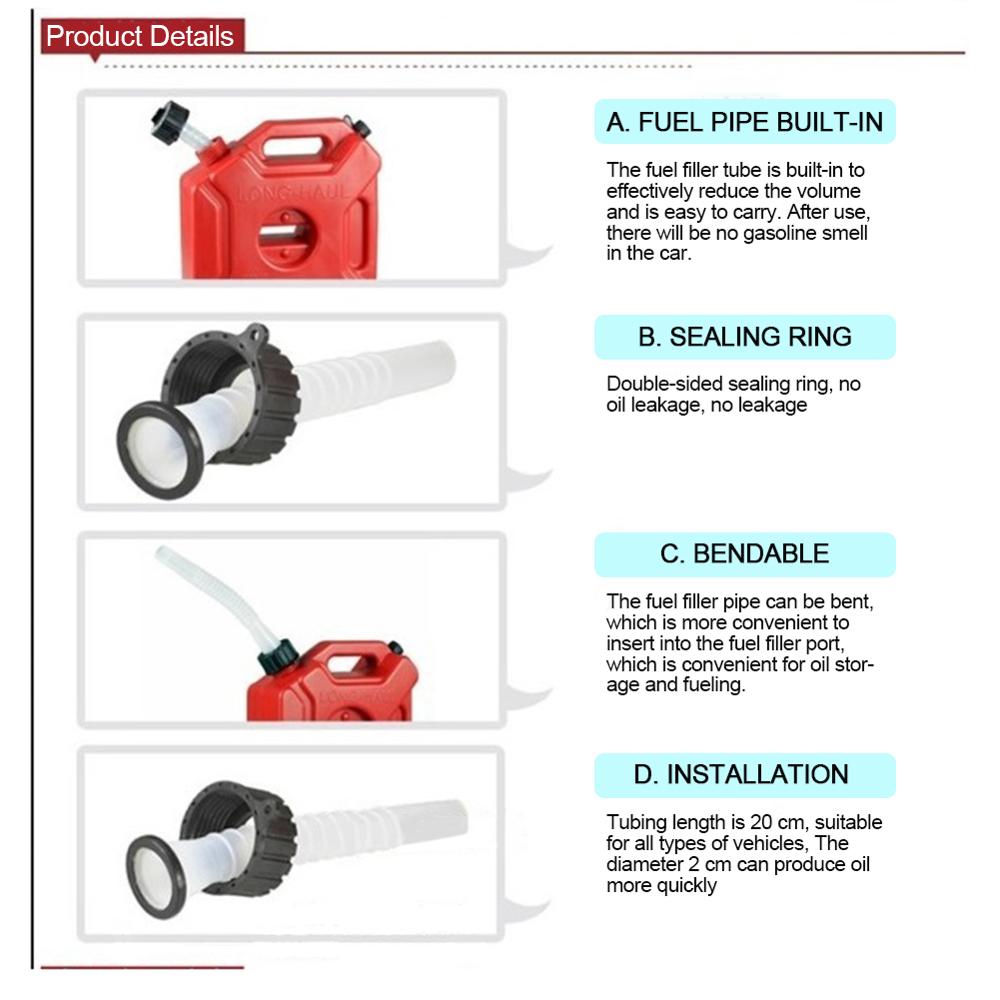 Product Details

LONG HAUL

A. FUEL PIPE BUILT-IN

The fuel filler tube is built-in to effectively reduce the volume and is easy to carry. After use, there will be no gasoline smell in the car.

B. SEALING RING

Double-sided sealing ring, no oil leakage, no leakage

C. BENDABLE

The fuel filler pipe can be bent, which is more convenient to insert into the fuel filler port, which is convenient for oil storage and fueling.

D. INSTALLATION

Tubing length is 20 cm, suitable for all types of vehicles, The diameter 2 cm can produce oil more quickly