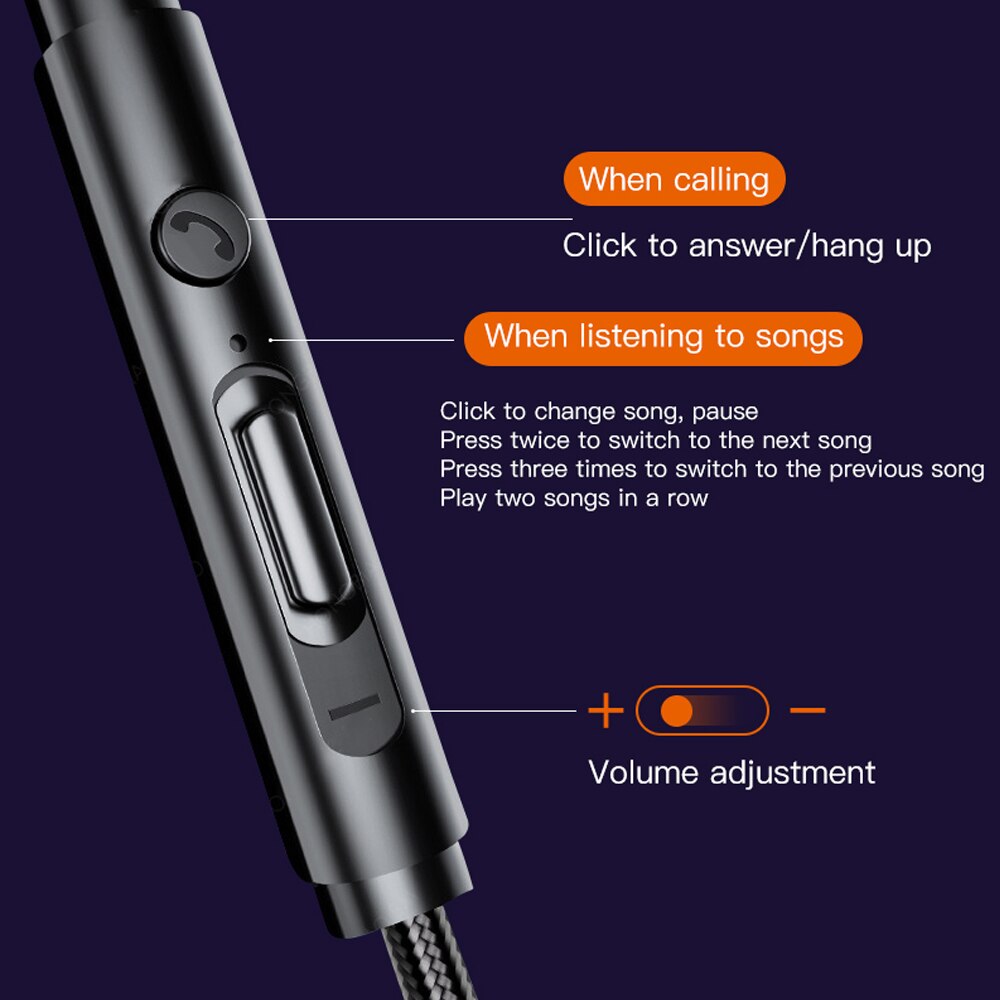 When calling

Click to answer/hang up

When listening to songs

Click to change song, pause
Press twice to switch to the next song
Press three times to switch to the previous song
Play two songs in a row

+ −

Volume adjustment