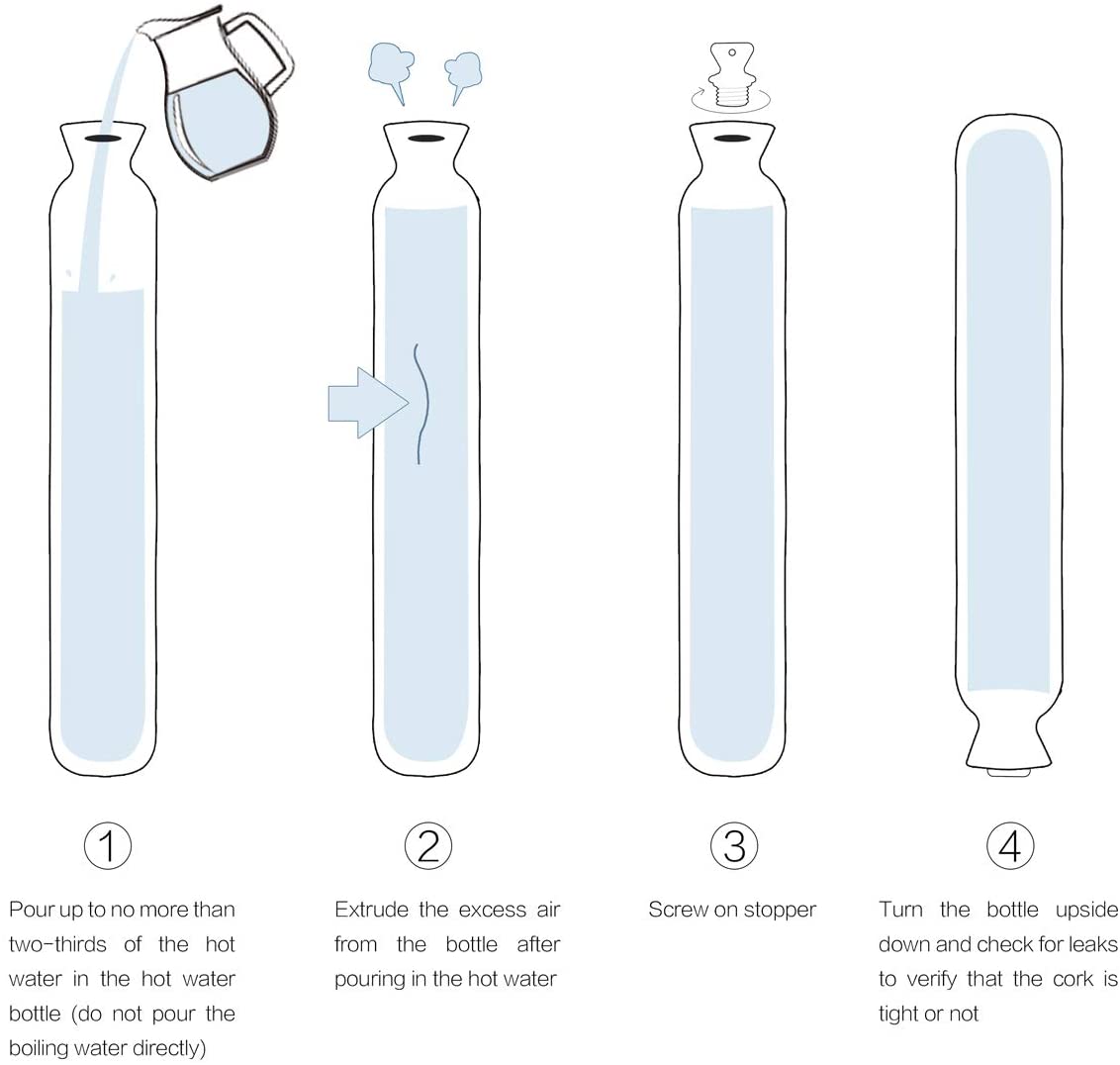 ①

Pour up to no more than two-thirds of the hot water in the hot water bottle (do not pour the boiling water directly)

②

Extrude the excess air from the bottle after pouring in the hot water

③

Screw on stopper

④

Turn the bottle upside down and check for leaks to verify that the cork is tight or not