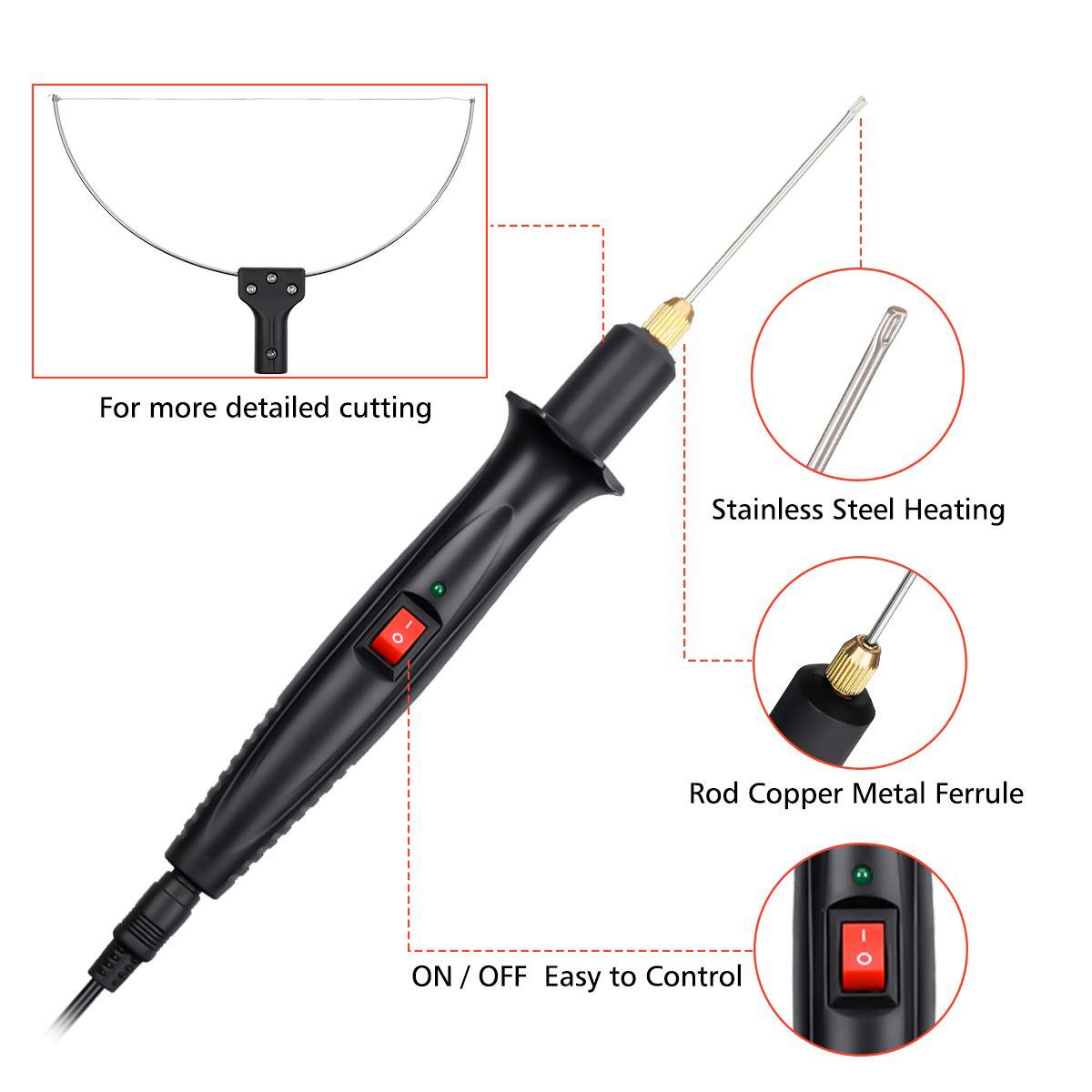 For more detailed cutting

Stainless Steel Heating

Rod Copper Metal Ferrule

ON / OFF Easy to Control