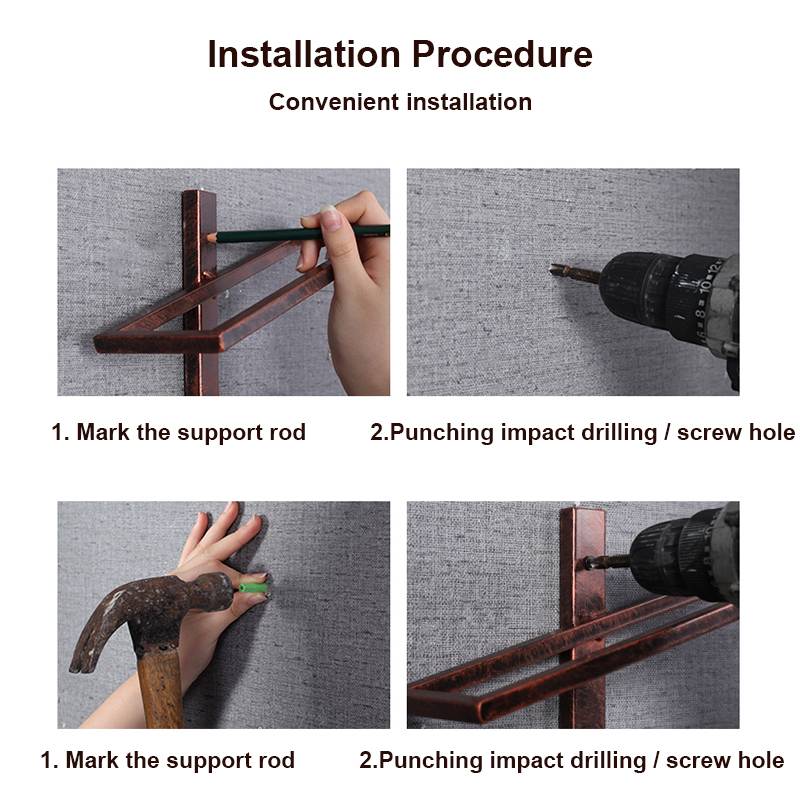 Installation Procedure

Convenient installation

1. Mark the support rod

2.Punching impact drilling / screw hole

1. Mark the support rod

2.Punching impact drilling / screw hole