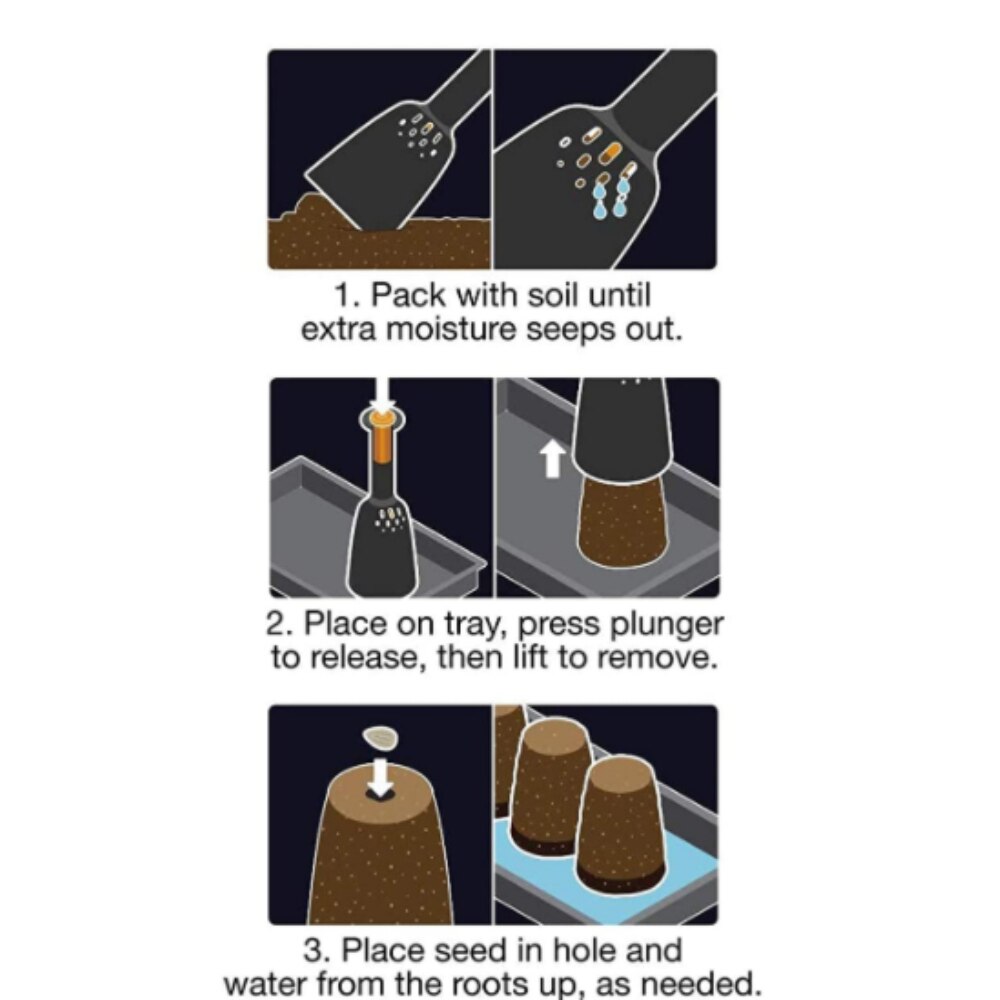 1. Pack with soil until extra moisture seeps out.

2. Place on tray, press plunger to release, then lift to remove.

3. Place seed in hole and water from the roots up, as needed.