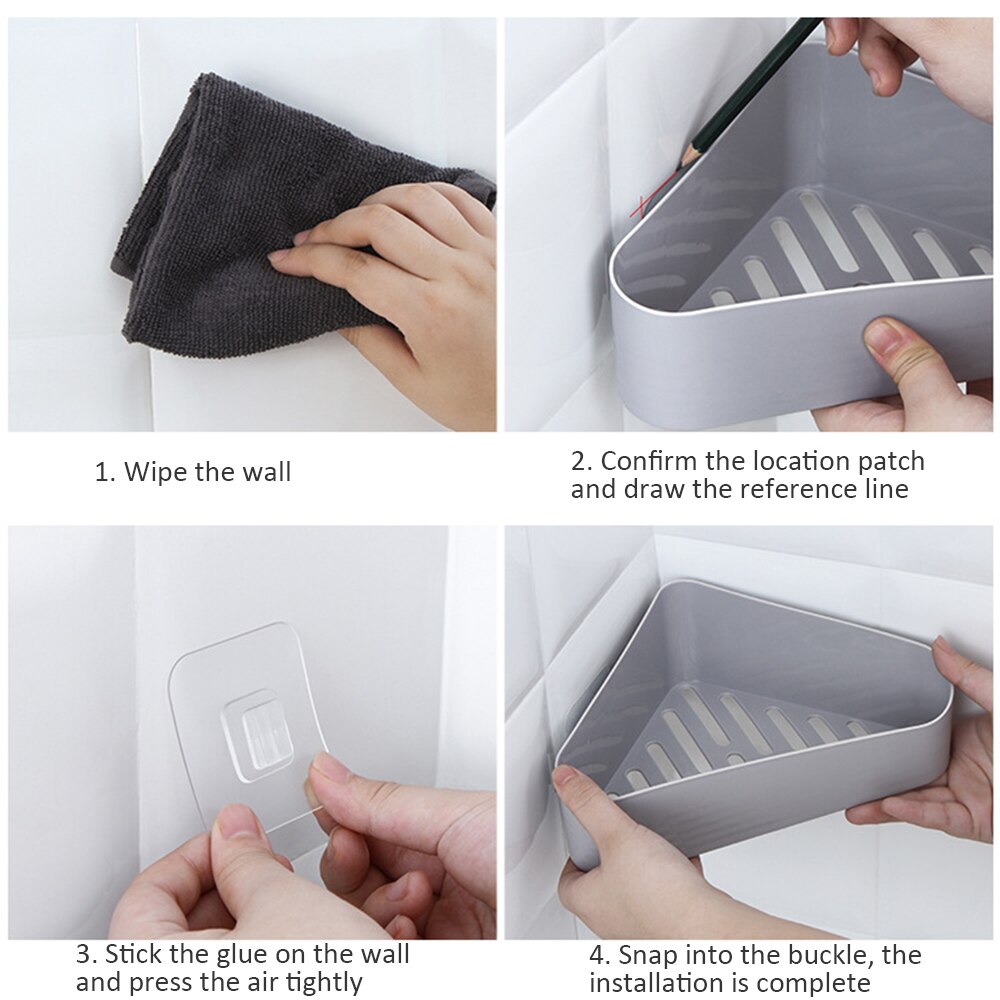 1. Wipe the wall

2. Confirm the location patch and draw the reference line

3. Stick the glue on the wall and press the air tightly

4. Snap into the buckle, the installation is complete