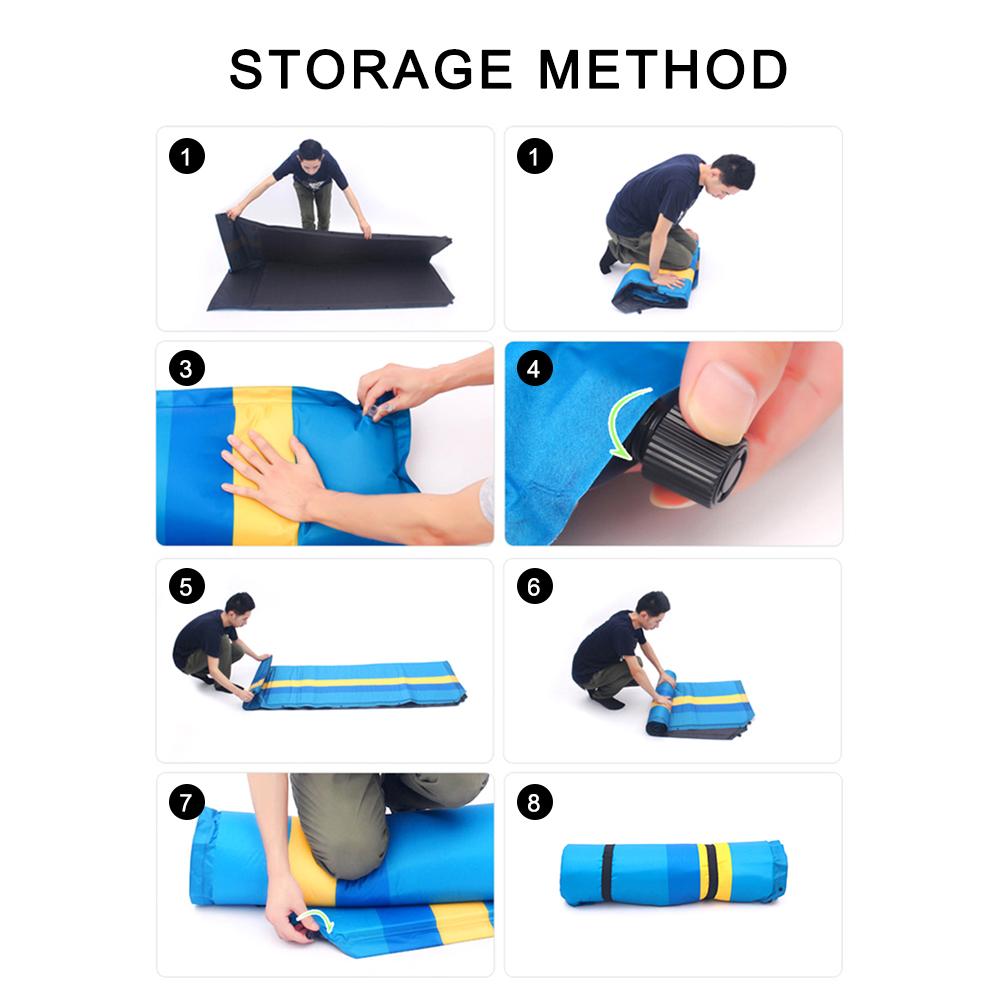 STORAGE METHOD

1

1

3

4

5

6

7

8