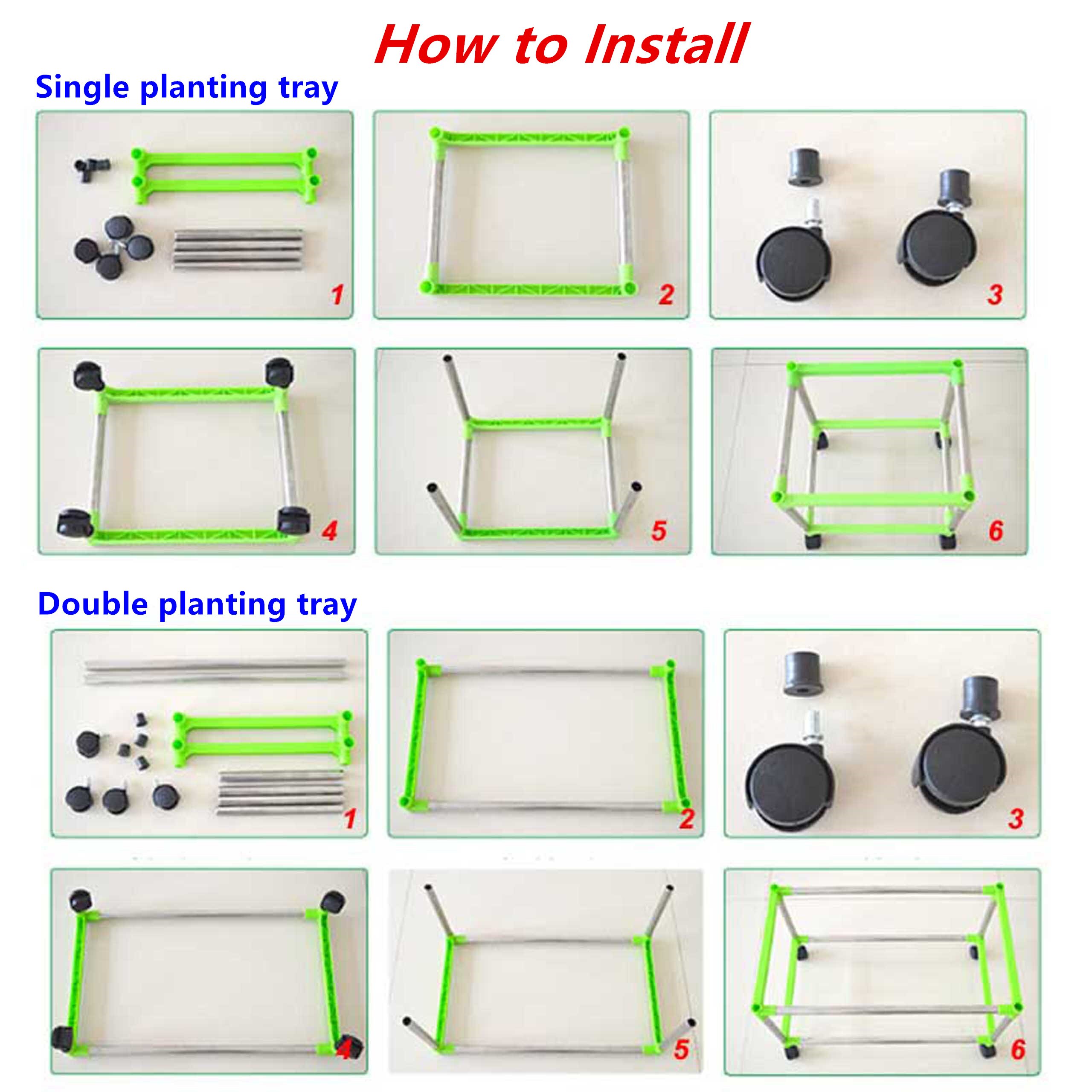 How to Install

Single planting tray

1

2

3

4

5

6

Double planting tray

1

2

3

4

5

6