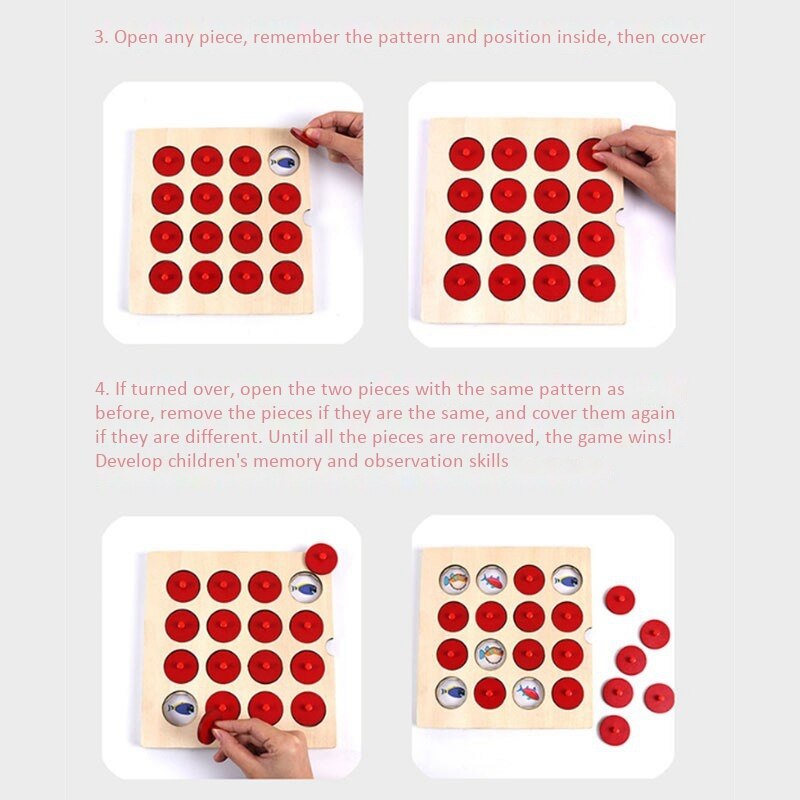 3. Open any piece, remember the pattern and position inside, then cover

4. If turned over, open the two pieces with the same pattern as before, remove the pieces if they are the same, and cover them again if they are different. Until all the pieces are removed, the game wins! Develop children's memory and observation skills