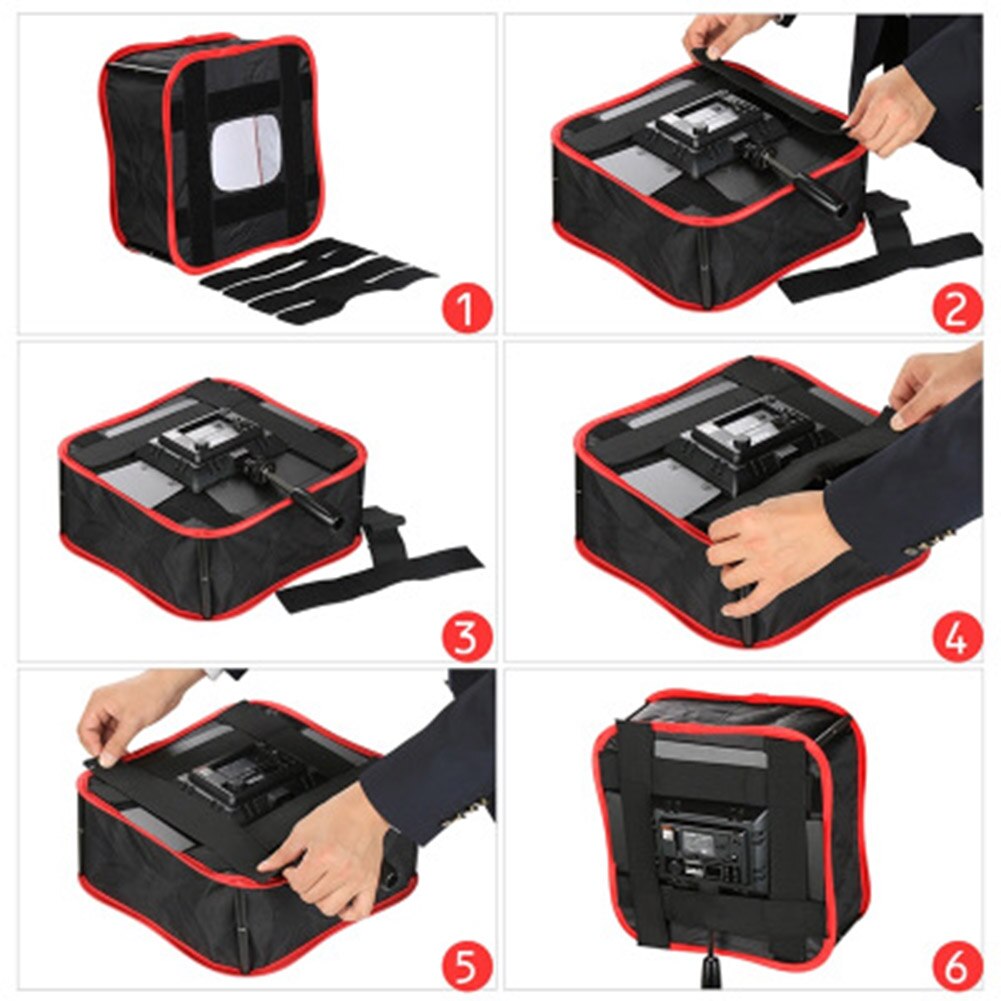 1

2

3

4

5

6