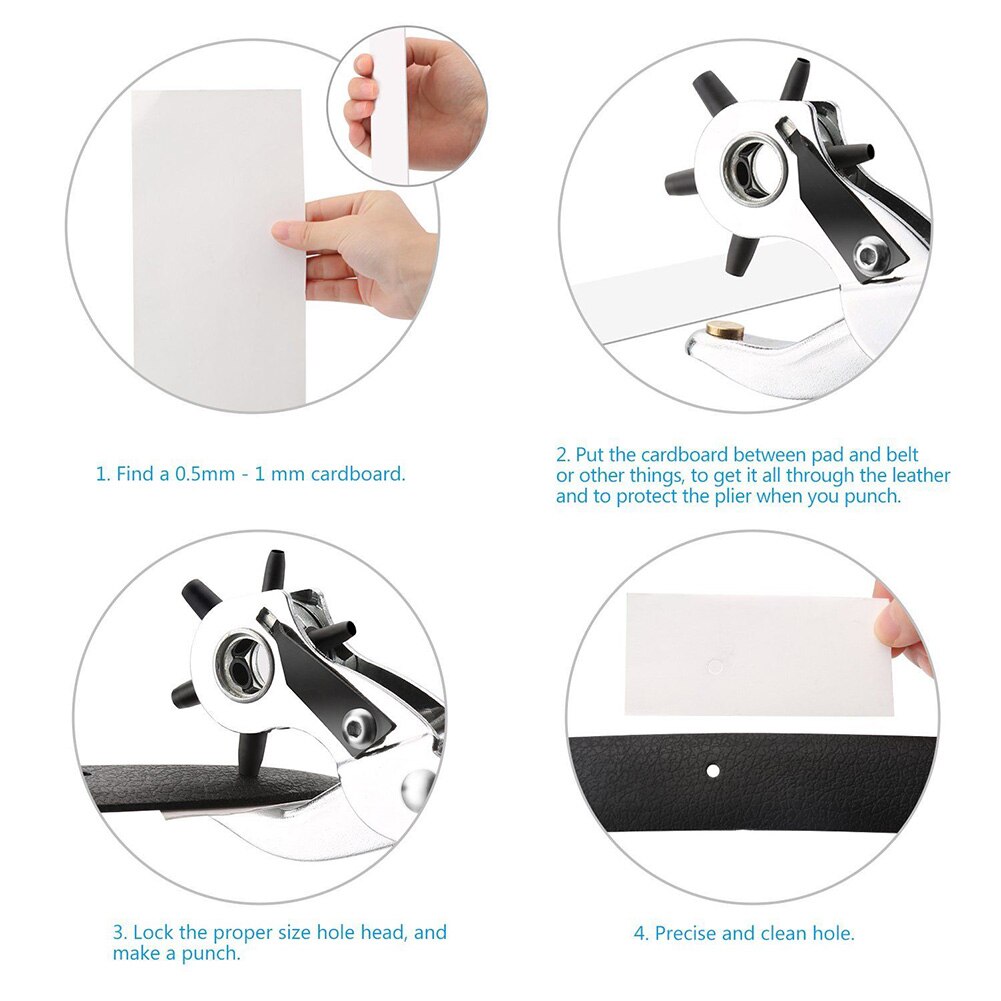 1. Find a 0.5mm - 1 mm cardboard.

2. Put the cardboard between pad and belt or other things, to get it all through the leather and to protect the plier when you punch.

3. Lock the proper size hole head, and make a punch.

4. Precise and clean hole.