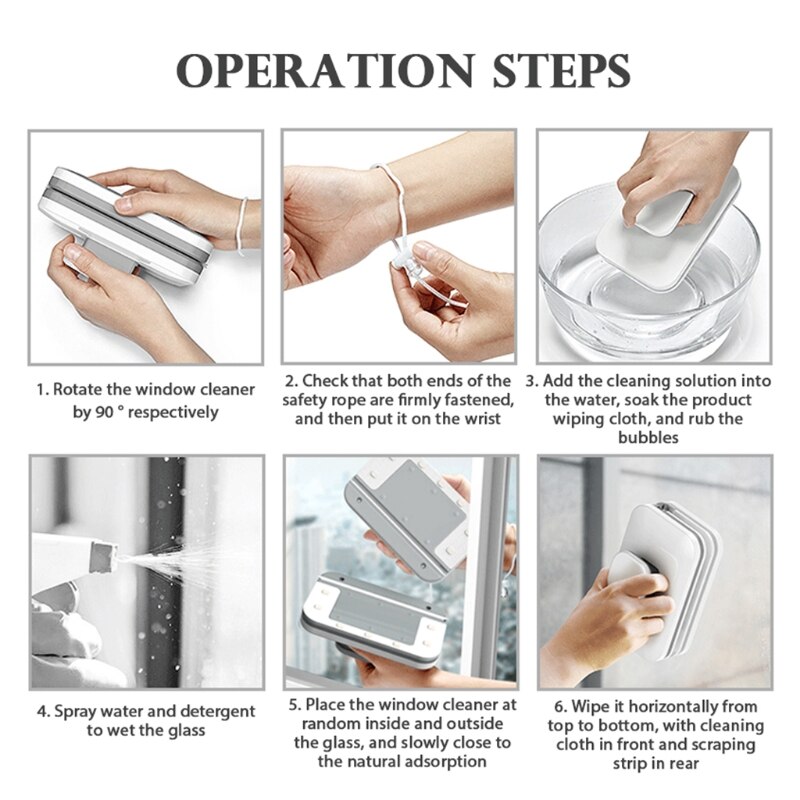 OPERATION STEPS

1. Rotate the window cleaner by 90 ° respectively

2. Check that both ends of the safety rope are firmly fastened, and then put it on the wrist

3. Add the cleaning solution into the water, soak the product wiping cloth, and rub the bubbles

4. Spray water and detergent to wet the glass

5. Place the window cleaner at random inside and outside the glass, and slowly close to the natural adsorption

6. Wipe it horizontally from top to bottom, with cleaning cloth in front and scraping strip in rear