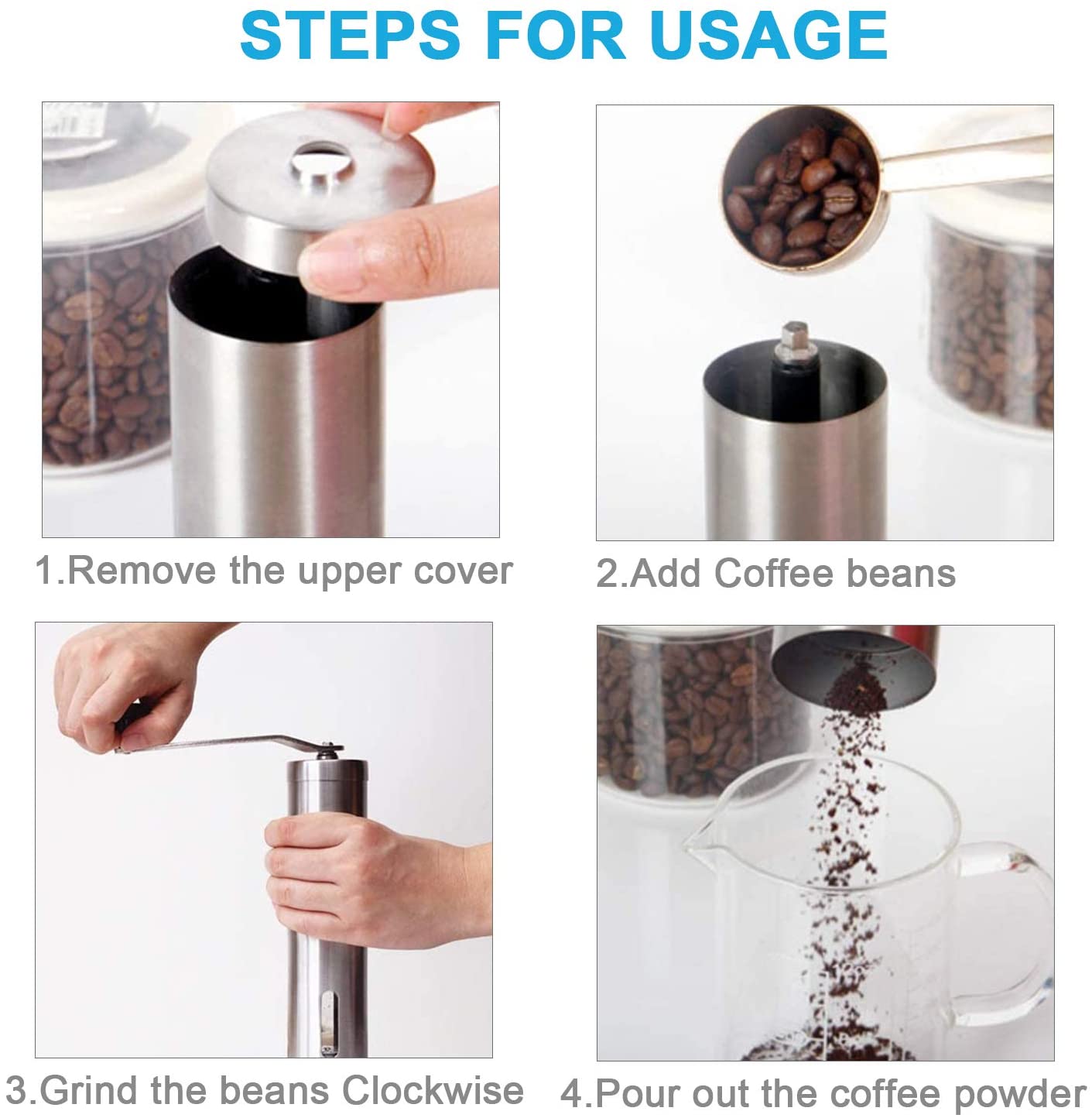 STEPS FOR USAGE

1.Remove the upper cover

2.Add Coffee beans

3.Grind the beans Clockwise

4.Pour out the coffee powder