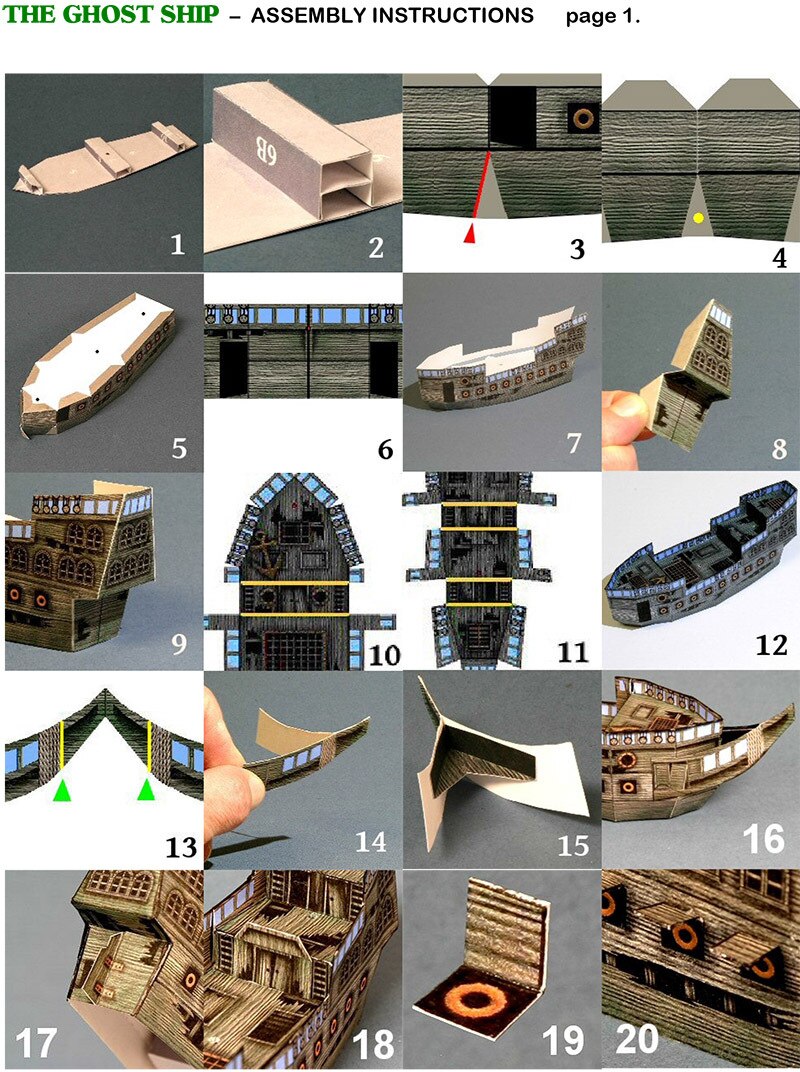 THE GHOST SHIP – ASSEMBLY INSTRUCTIONS page 1.

1

6B

2

3

4

5

6

7

8

9

10

11

12

13

14

15

16

17

18

19

20