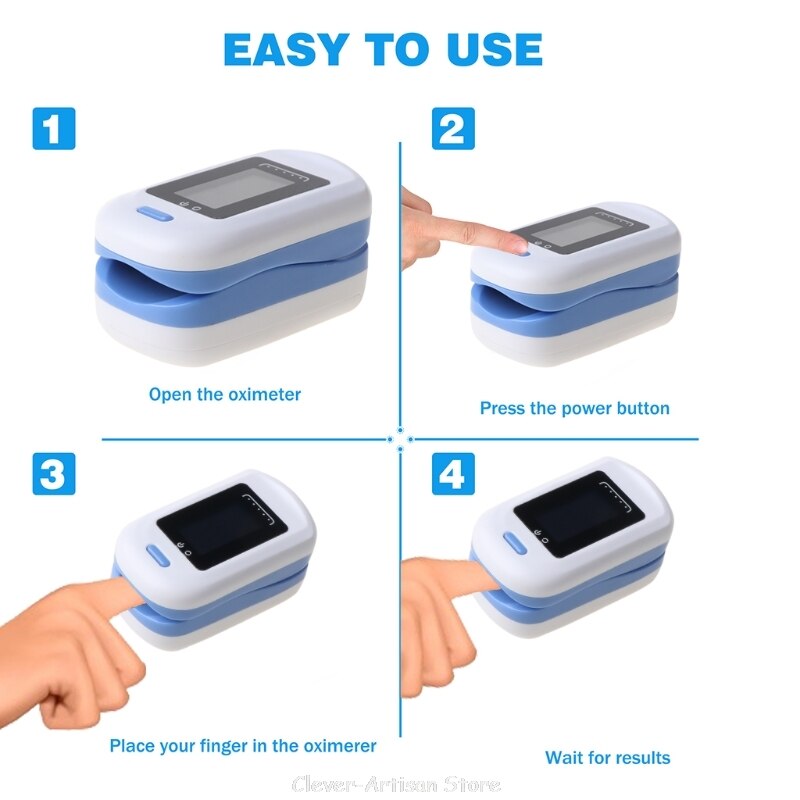 EASY TO USE

1

Open the oximeter

2

Press the power button

3

Place your finger in the oximerer

4

Wait for results

Clever-Artisan Store