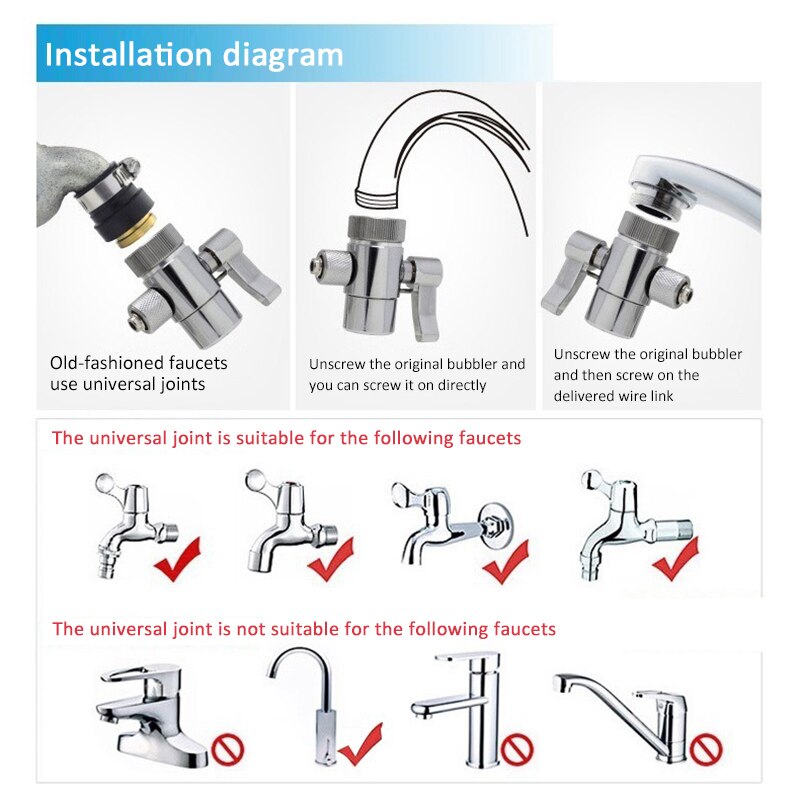 Installation diagram

Old-fashioned faucets use universal joints

Unscrew the original bubbler and you can screw it on directly

Unscrew the original bubbler and then screw on the delivered wire link

The universal joint is suitable for the following faucets

The universal joint is not suitable for the following faucets