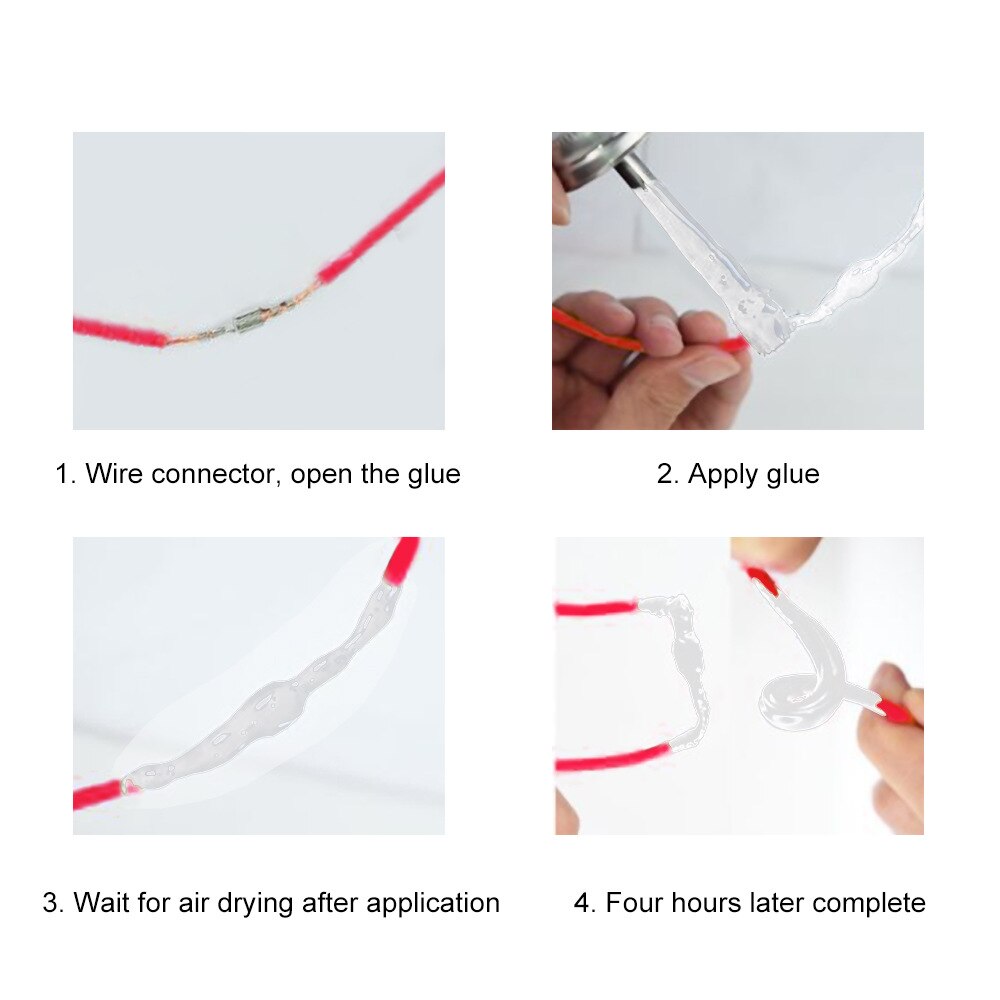 1. Wire connector, open the glue

2. Apply glue

3. Wait for air drying after application

4. Four hours later complete