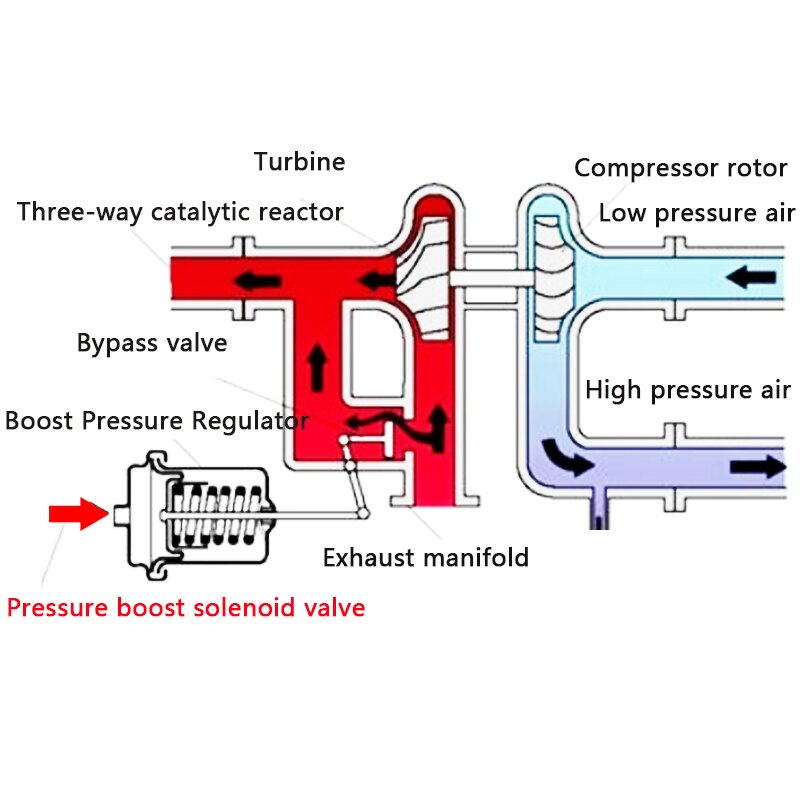 Turbine
Compressor rotor
Three-way catalytic reactor
Low pressure air
Bypass valve
High pressure air
Boost Pressure Regulator
Exhaust manifold
Pressure boost solenoid valve