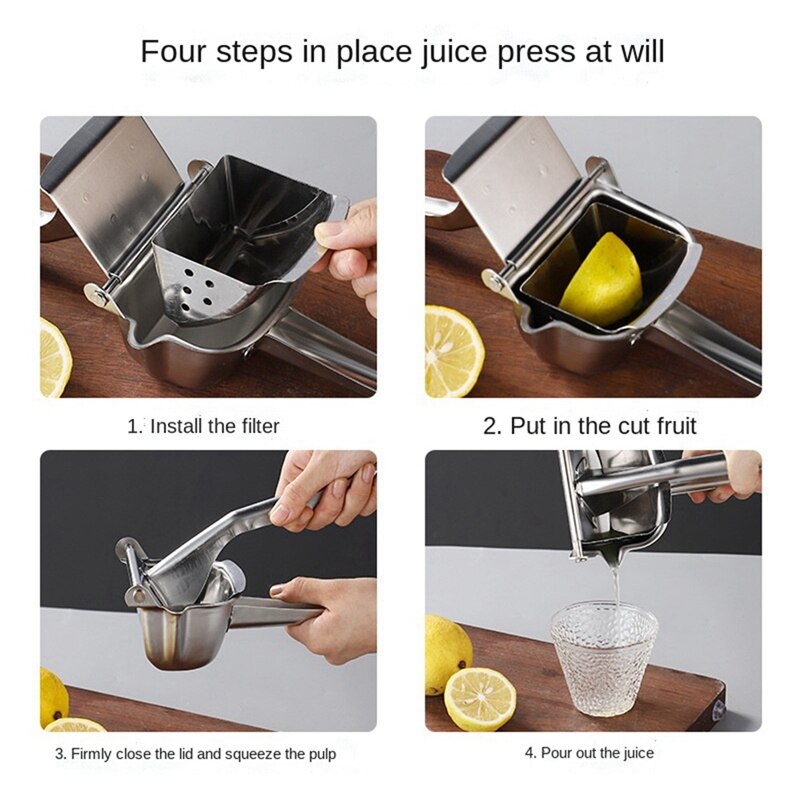 Four steps in place juice press at will

1. Install the filter

2. Put in the cut fruit

3. Firmly close the lid and squeeze the pulp

4. Pour out the juice