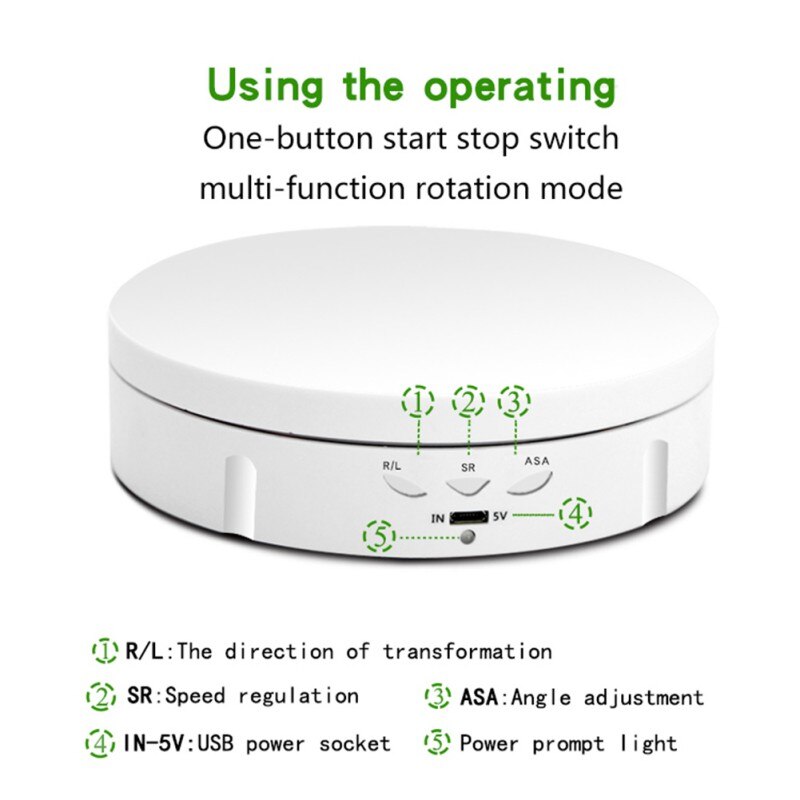 Using the operating
One-button start stop switch
multi-function rotation mode

①
②
③
R/L
SR
ASA
IN
5V
④
⑤

① R/L:The direction of transformation
② SR:Speed regulation
③ ASA:Angle adjustment
④ IN-5V:USB power socket
⑤ Power prompt light