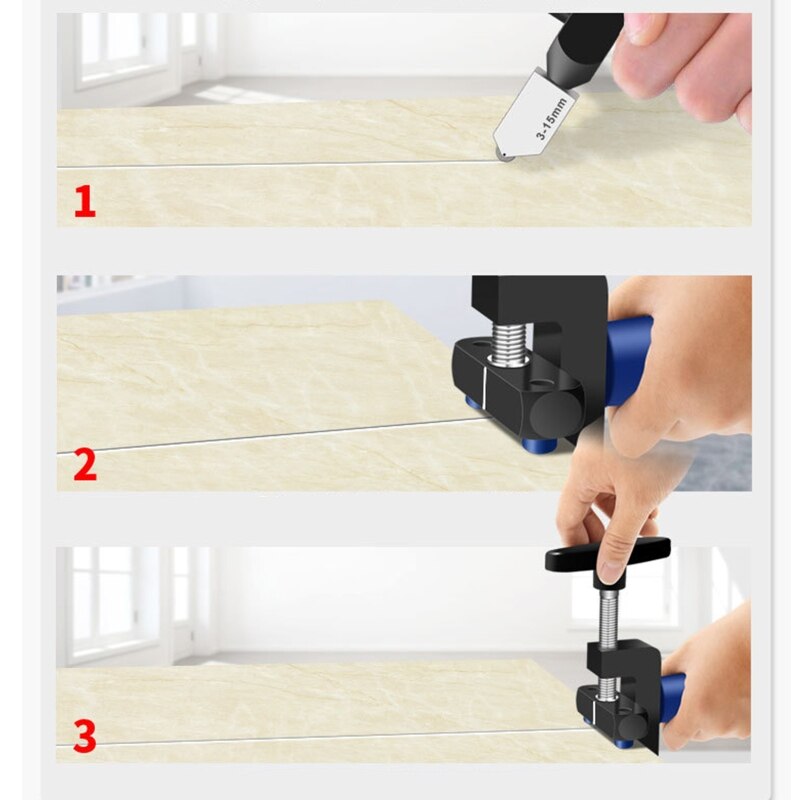 3-15mm
1
2
3