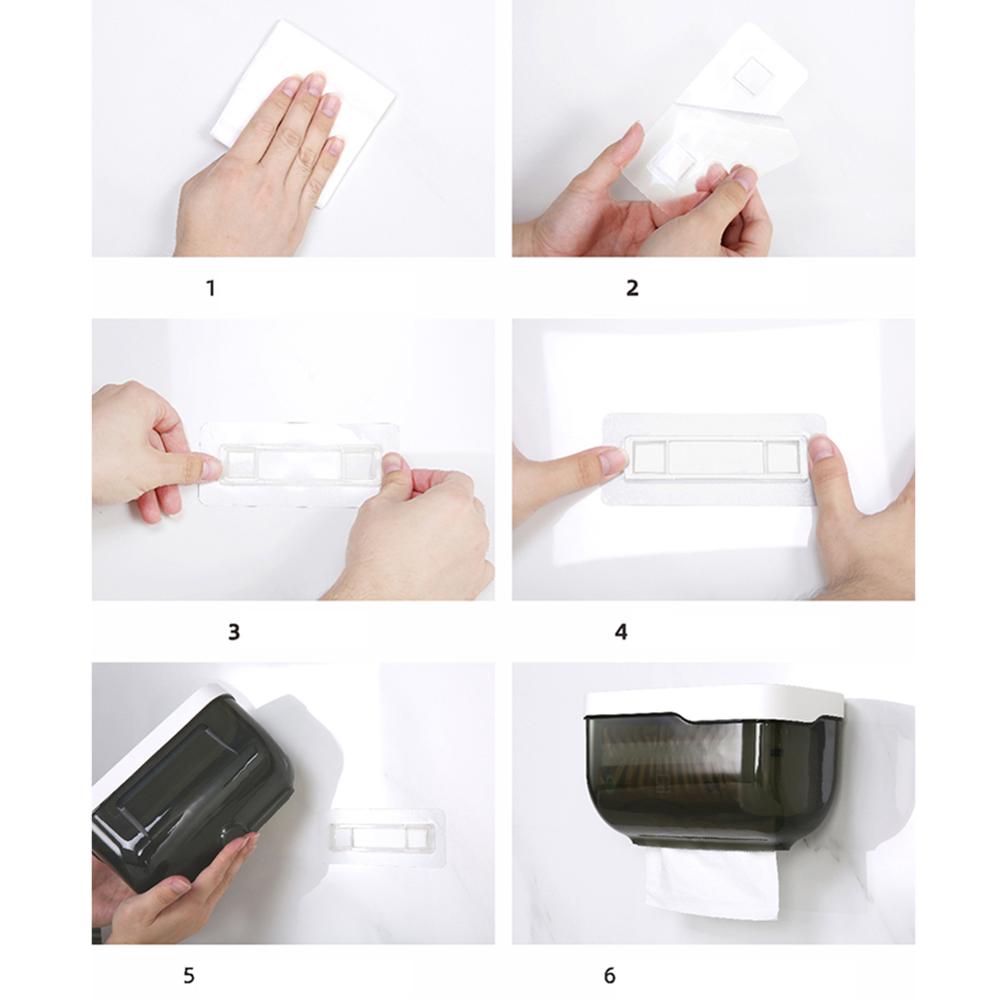 1

2

3

4

5

6