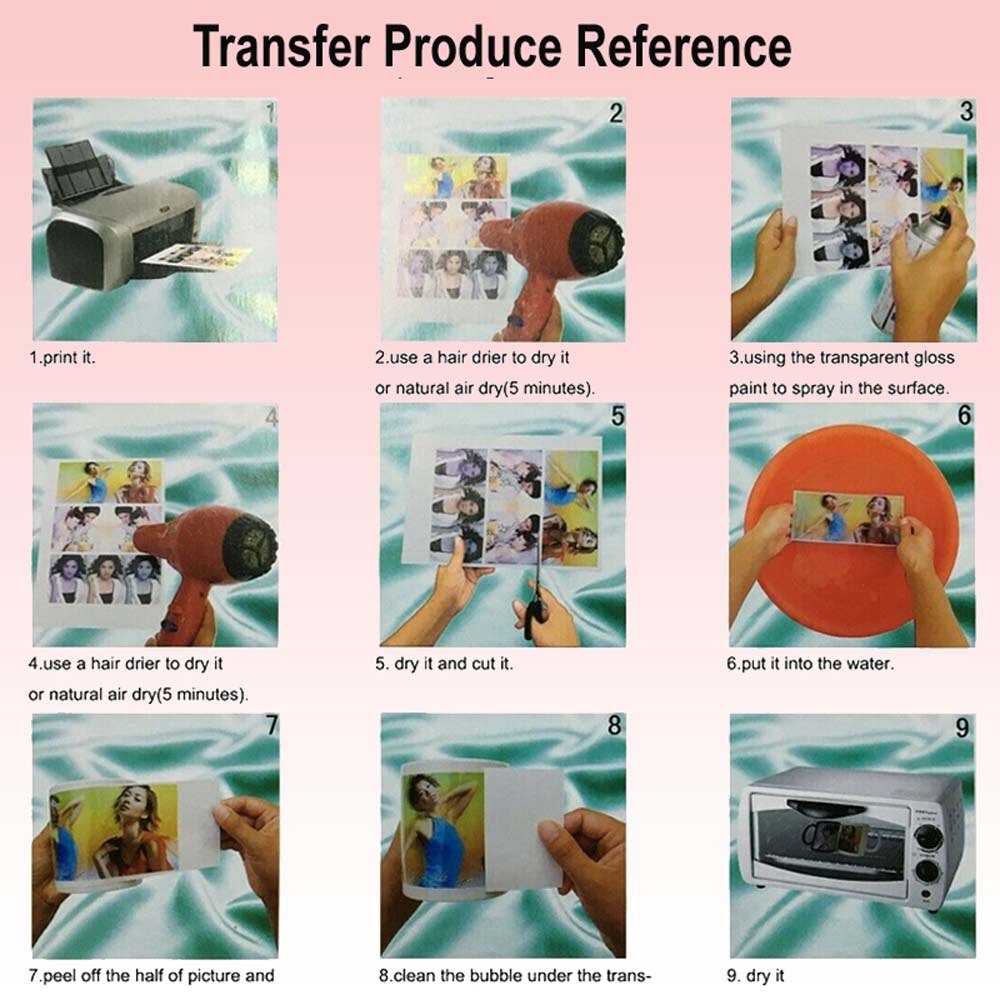 Transfer Produce Reference

1

1.print it.

2

2.use a hair drier to dry it or natural air dry(5 minutes).

3

3.using the transparent gloss paint to spray in the surface.

4

4.use a hair drier to dry it or natural air dry(5 minutes).

5

5. dry it and cut it.

6

6.put it into the water.

7

7.peel off the half of picture and

8

8.clean the bubble under the trans-

9

9. dry it