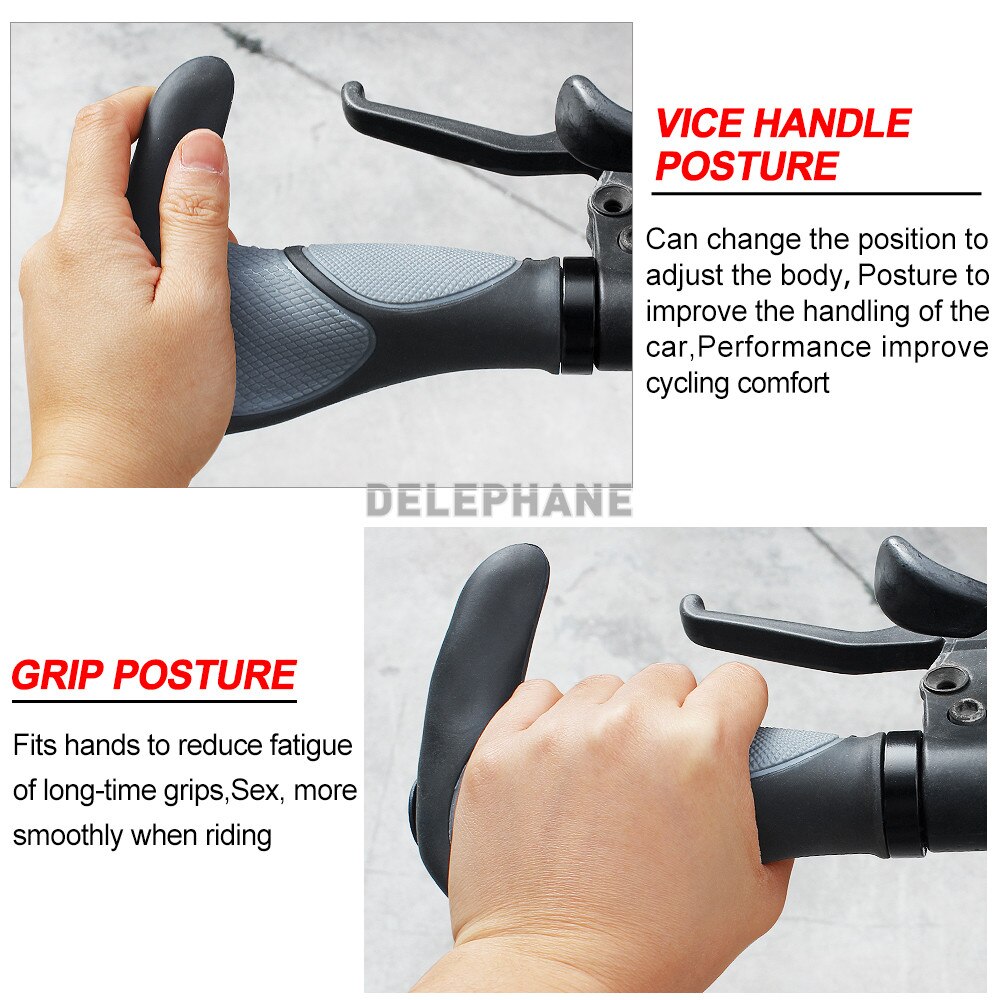 VICE HANDLE POSTURE

Can change the position to adjust the body, Posture to improve the handling of the car,Performance improve cycling comfort

DELEPHANE

GRIP POSTURE

Fits hands to reduce fatigue of long-time grips,Sex, more smoothly when riding