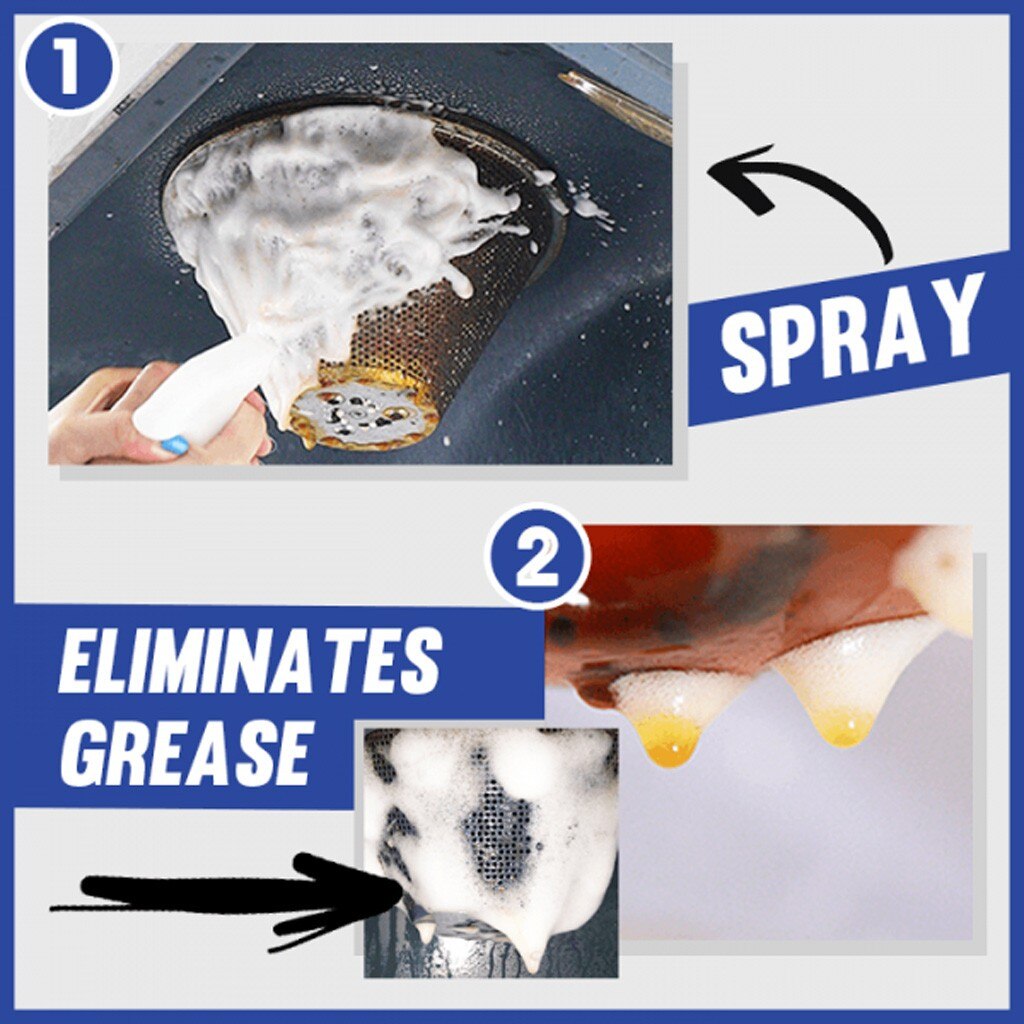 1

SPRAY

2

ELIMINATES GREASE