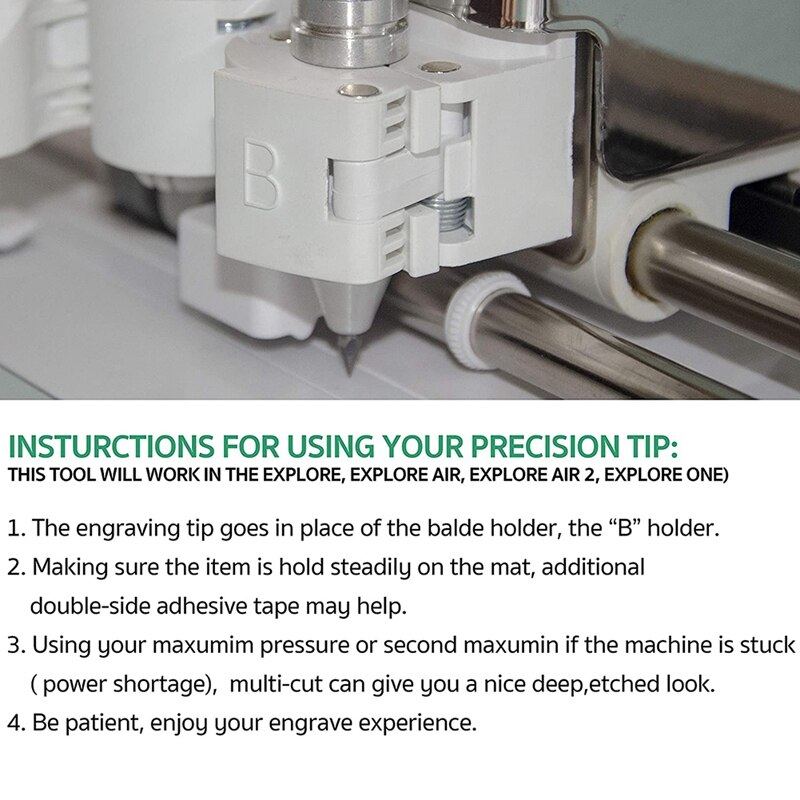 B

INSTURCTIONS FOR USING YOUR PRECISION TIP:
THIS TOOL WILL WORK IN THE EXPLORE, EXPLORE AIR, EXPLORE AIR 2, EXPLORE ONE)

1. The engraving tip goes in place of the balde holder, the “B” holder.
2. Making sure the item is hold steadily on the mat, additional double-side adhesive tape may help.
3. Using your maxumim pressure or second maxumin if the machine is stuck ( power shortage), multi-cut can give you a nice deep,etched look.
4. Be patient, enjoy your engrave experience.