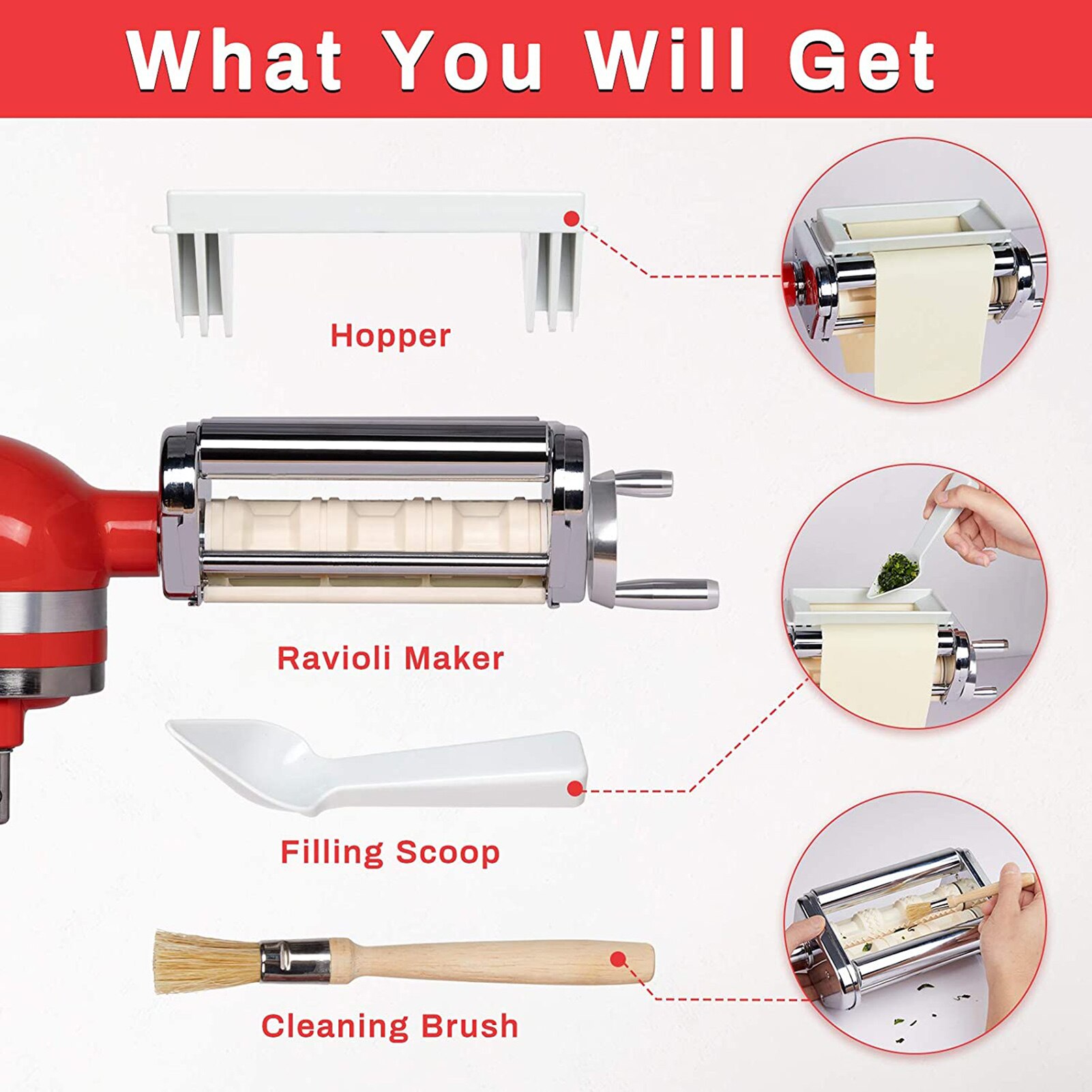 What You Will Get

Hopper

Ravioli Maker

Filling Scoop

Cleaning Brush