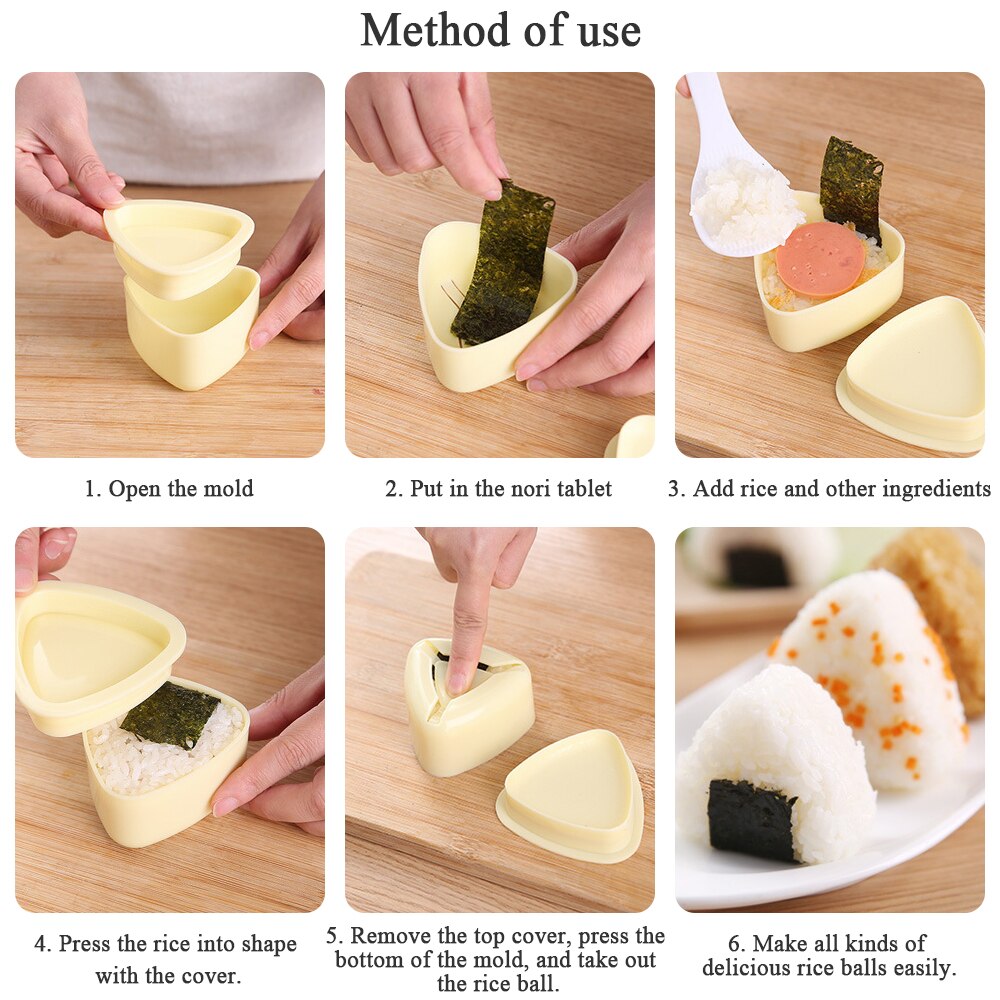 Method of use

1. Open the mold

2. Put in the nori tablet

3. Add rice and other ingredients

4. Press the rice into shape with the cover.

5. Remove the top cover, press the bottom of the mold, and take out the rice ball.

6. Make all kinds of delicious rice balls easily.