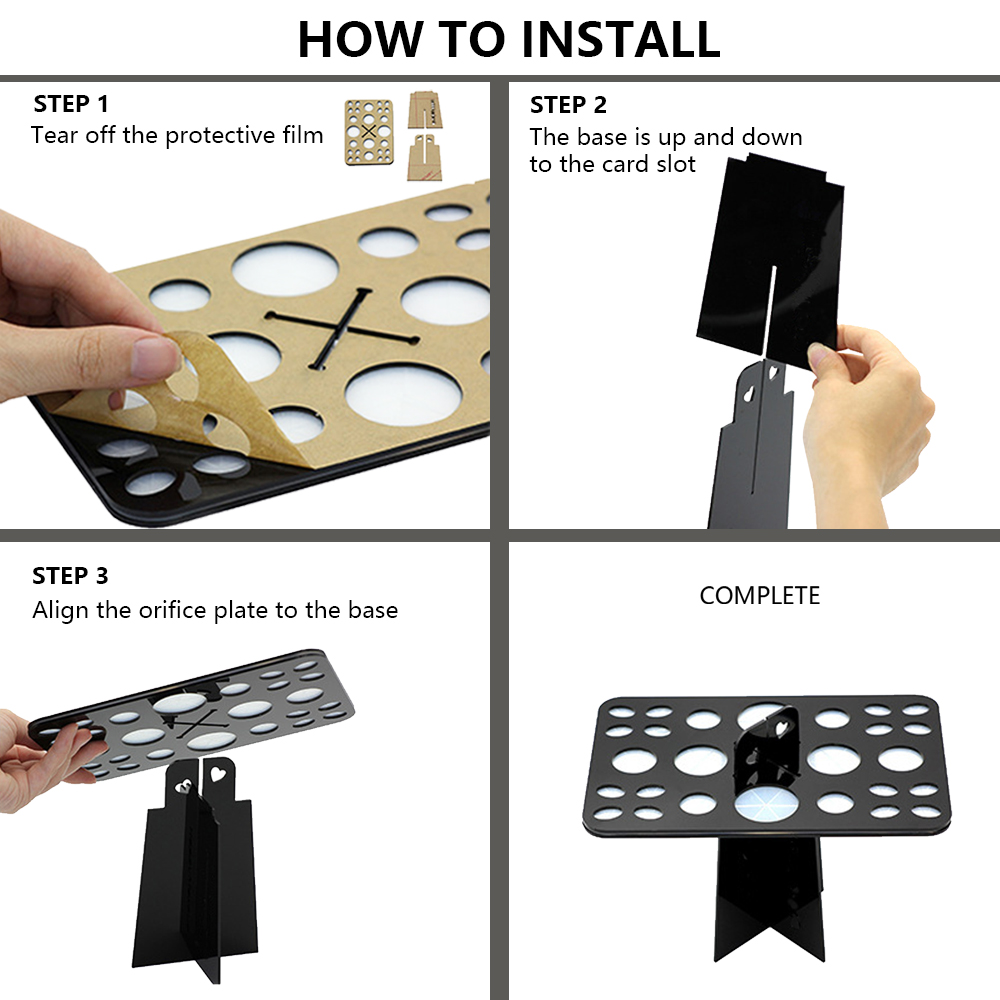 HOW TO INSTALL

STEP 1
Tear off the protective film

STEP 2
The base is up and down to the card slot

STEP 3
Align the orifice plate to the base

COMPLETE