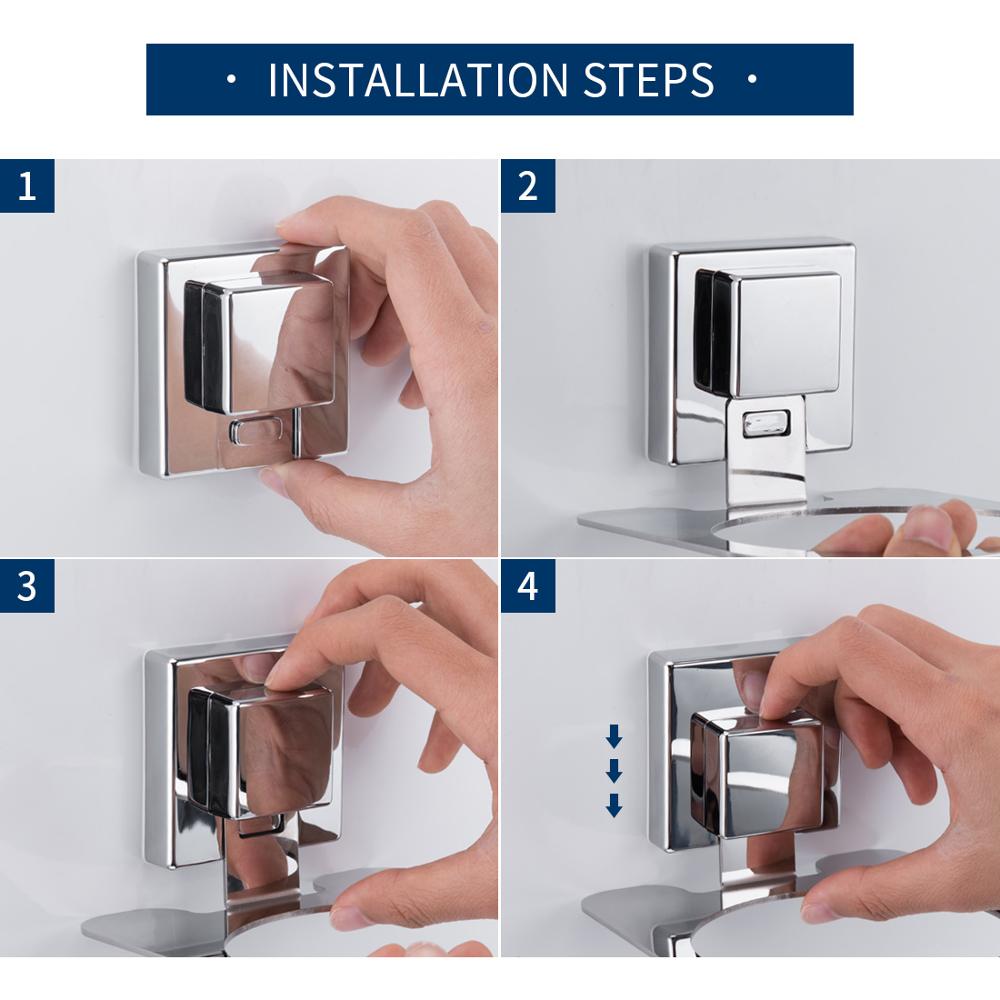 · INSTALLATION STEPS ·

1

2

3

4