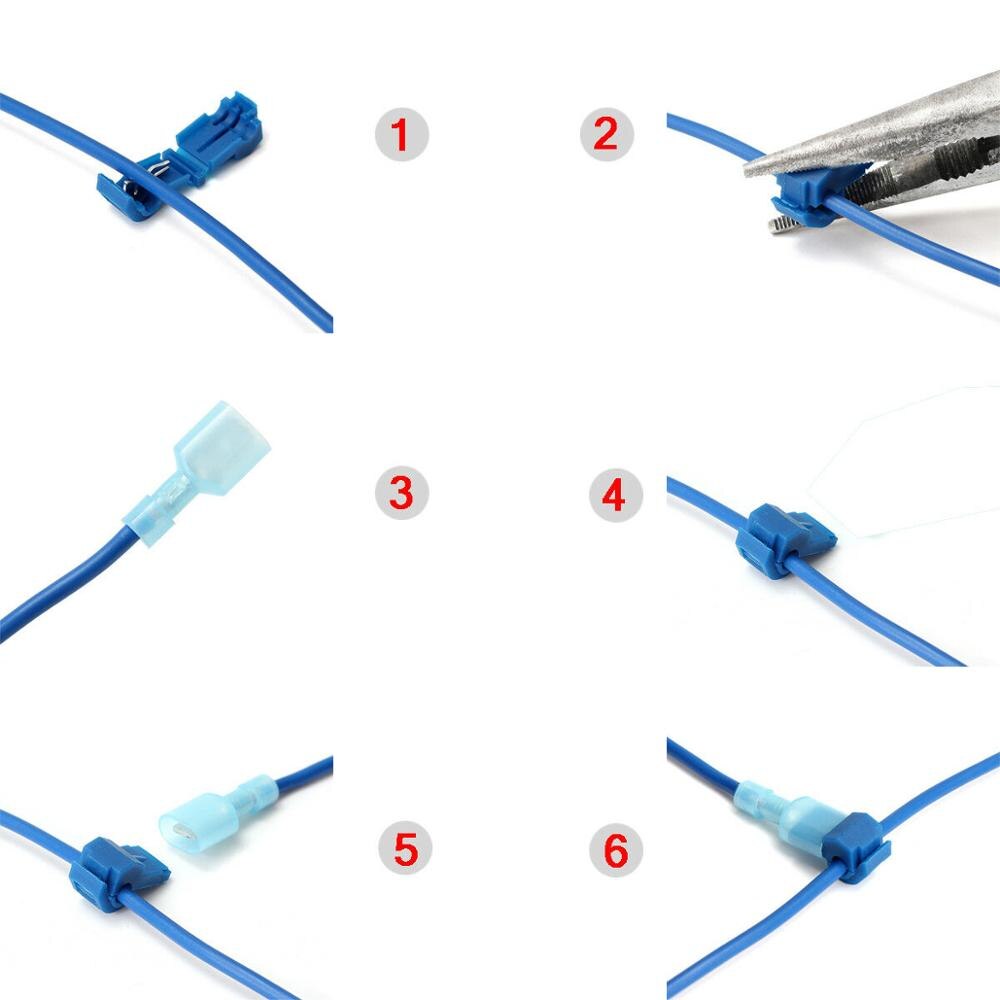 1

2

3

4

5

6