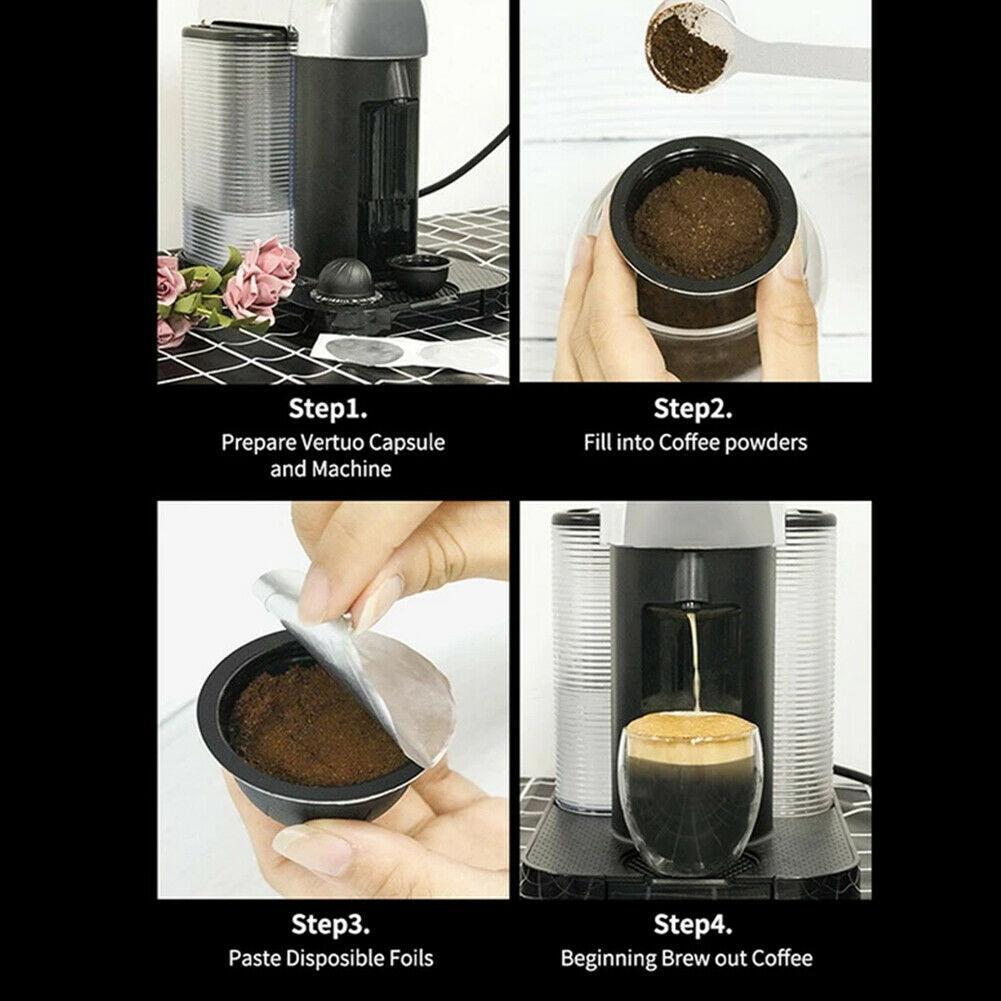 Step1.
Prepare Vertuo Capsule and Machine

Step2.
Fill into Coffee powders

Step3.
Paste Disposible Foils

Step4.
Beginning Brew out Coffee