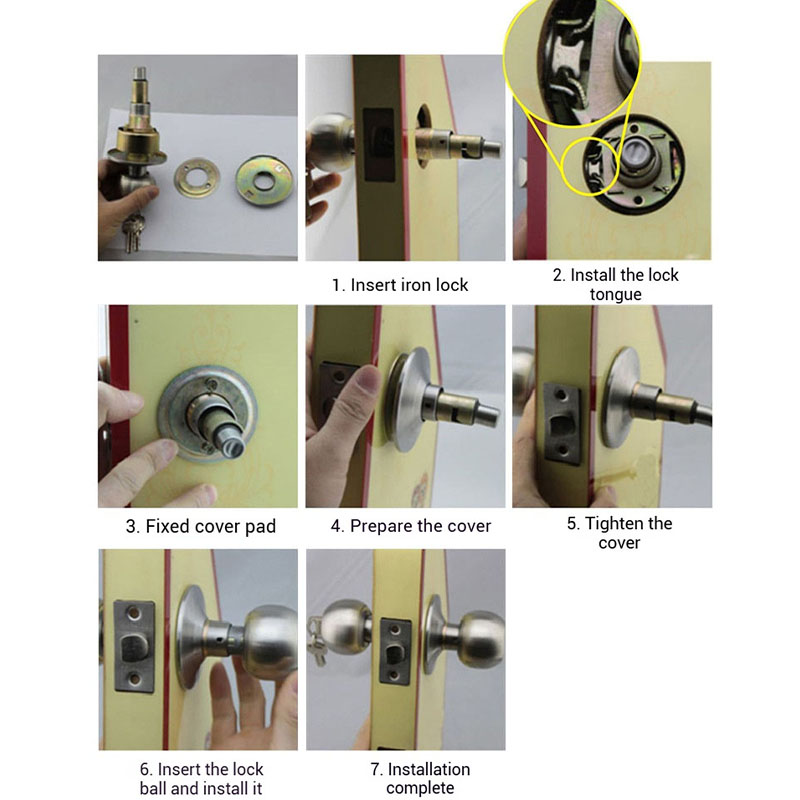 1. Insert iron lock

2. Install the lock tongue

3. Fixed cover pad

4. Prepare the cover

5. Tighten the cover

6. Insert the lock ball and install it

7. Installation complete