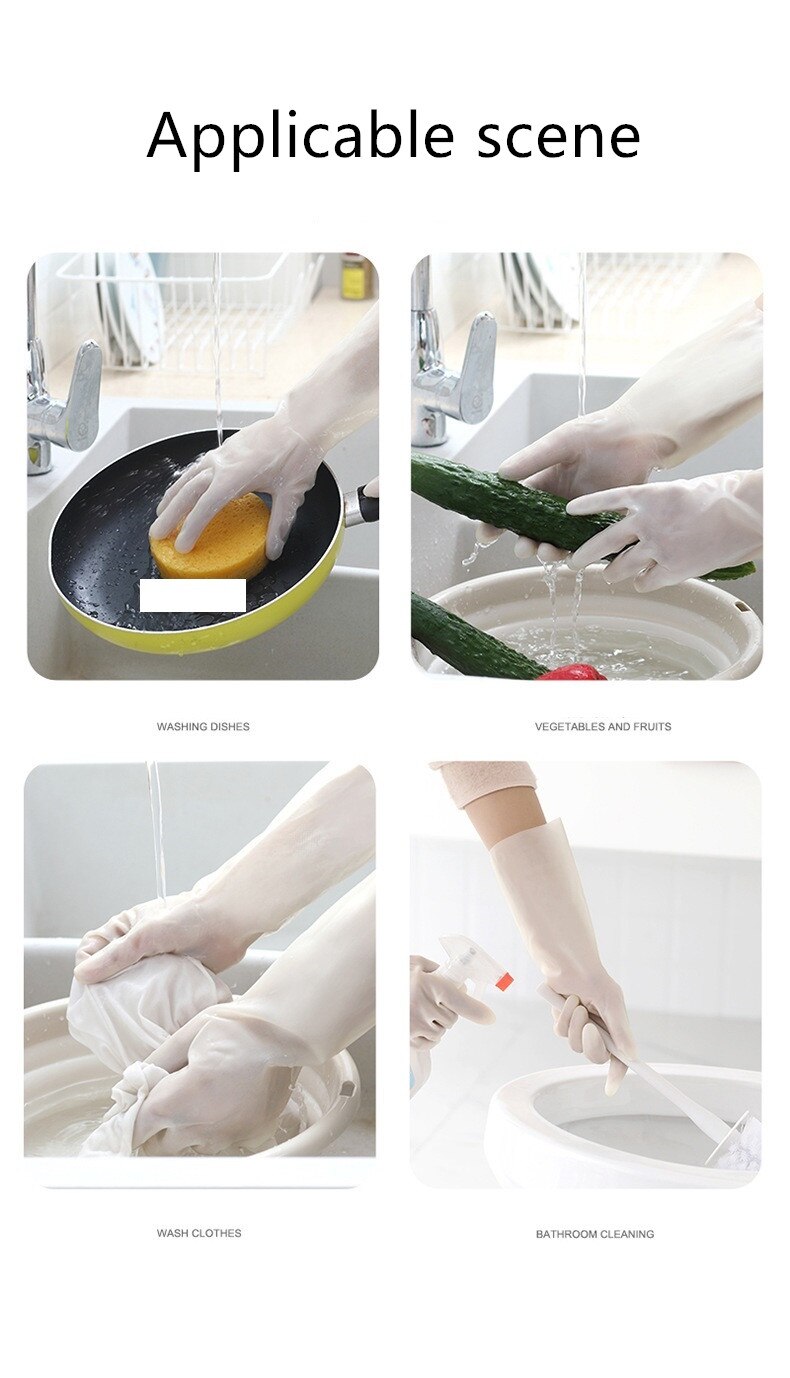 Applicable scene

WASHING DISHES

VEGETABLES AND FRUITS

WASH CLOTHES

BATHROOM CLEANING