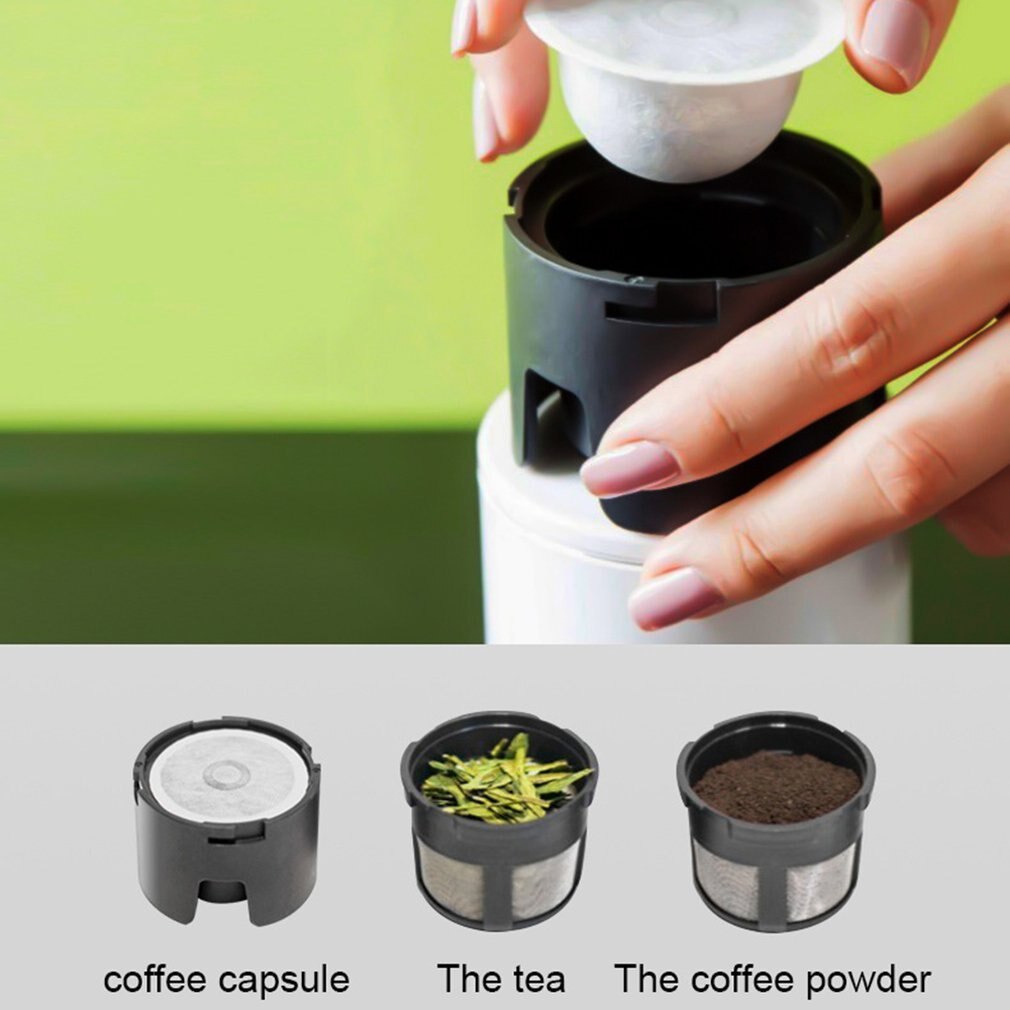 coffee capsule

The tea

The coffee powder