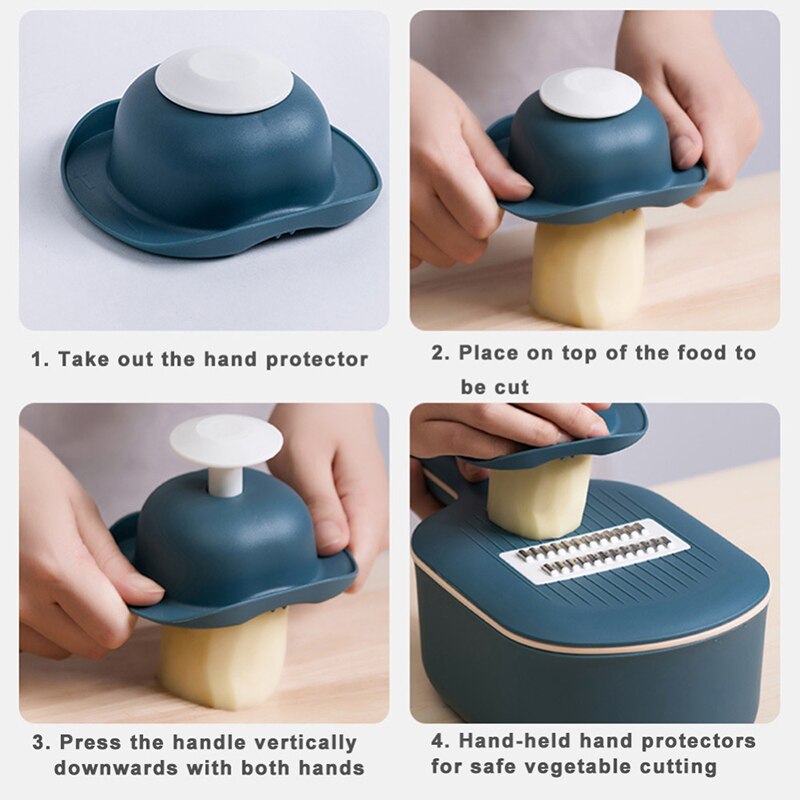 1. Take out the hand protector

2. Place on top of the food to be cut

3. Press the handle vertically downwards with both hands

4. Hand-held hand protectors for safe vegetable cutting