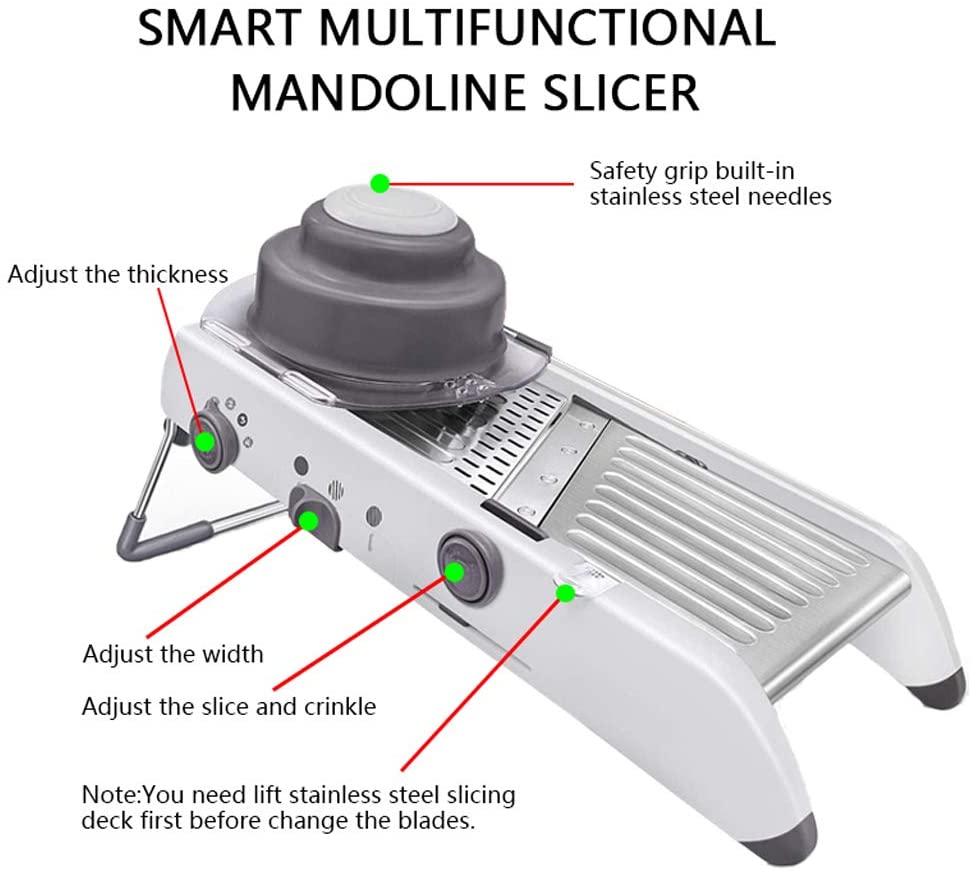 SMART MULTIFUNCTIONAL MANDOLINE SLICER

Safety grip built-in stainless steel needles

Adjust the thickness

Adjust the width

Adjust the slice and crinkle

Note:You need lift stainless steel slicing deck first before change the blades.